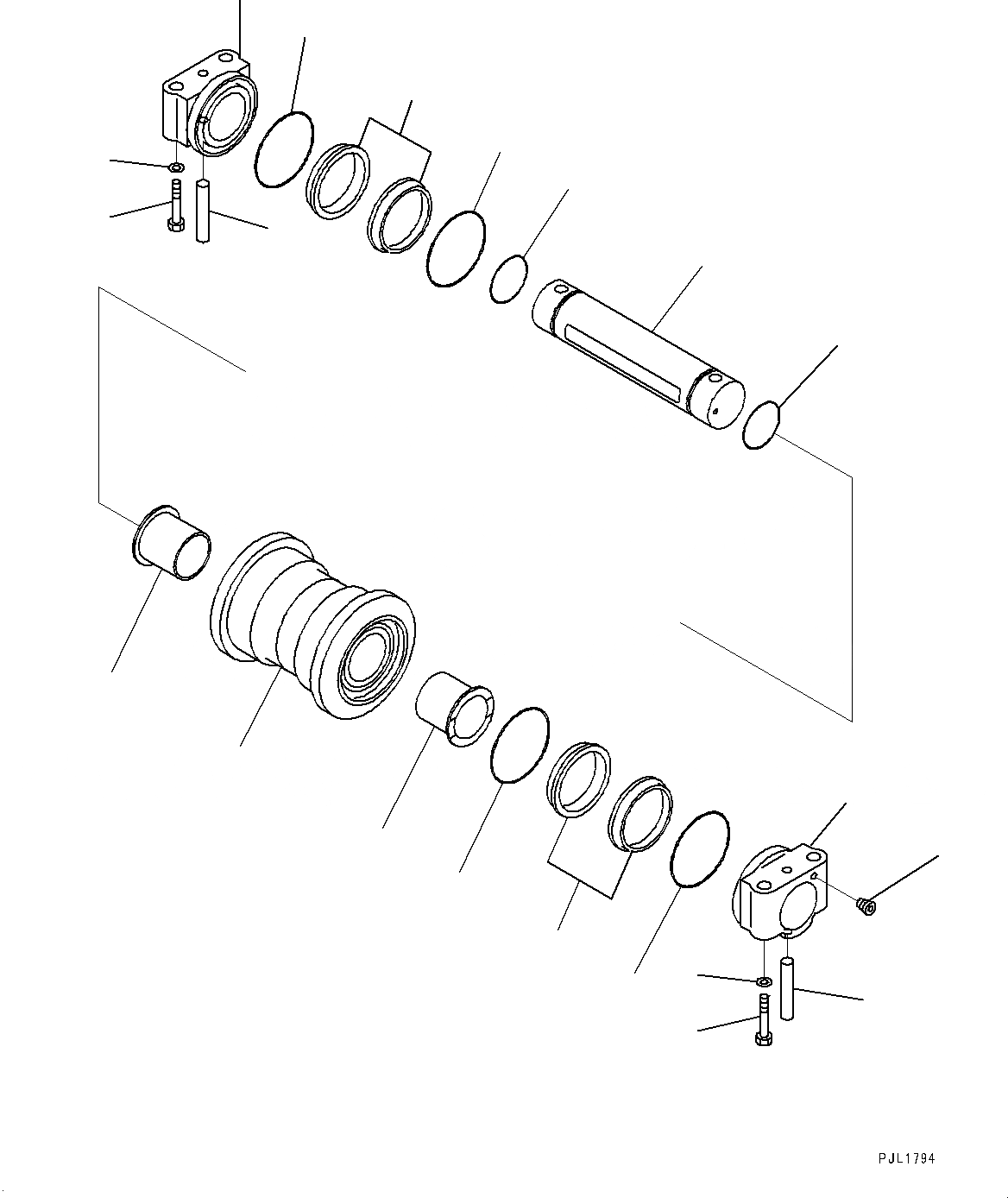 PJL1794