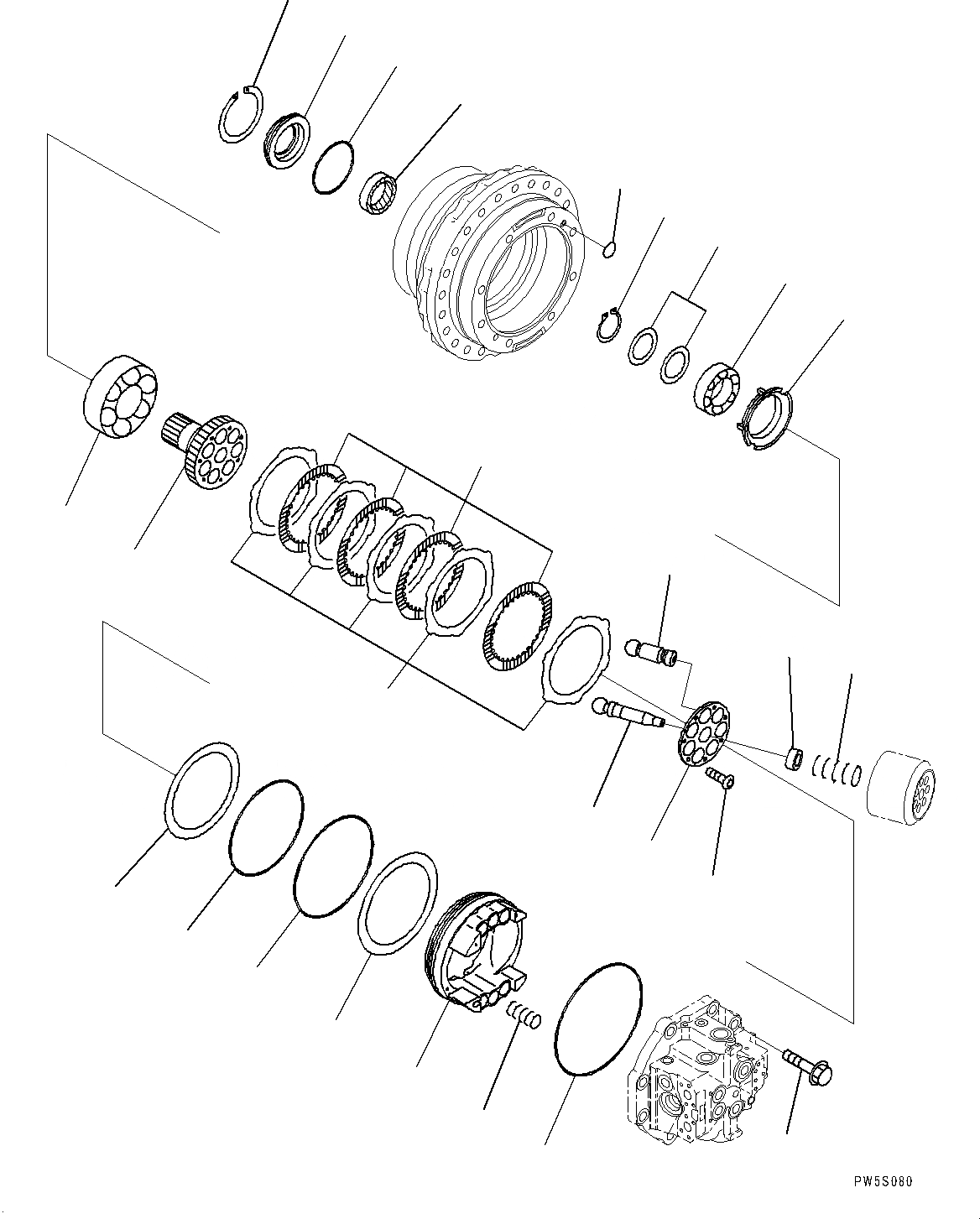 PW5S080