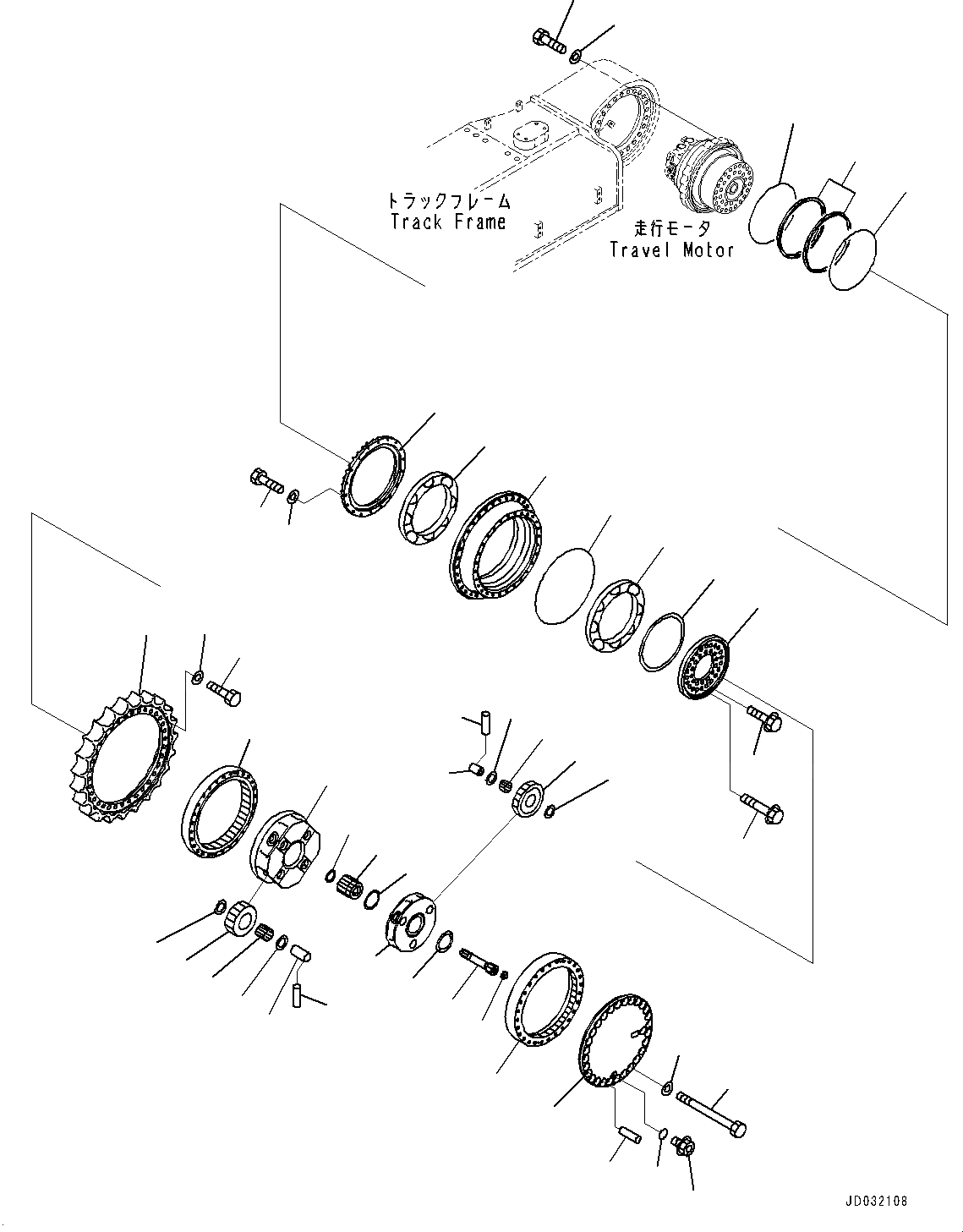 トラックフレーム
Track Frame

走行モータ
Travel Motor

JD032108