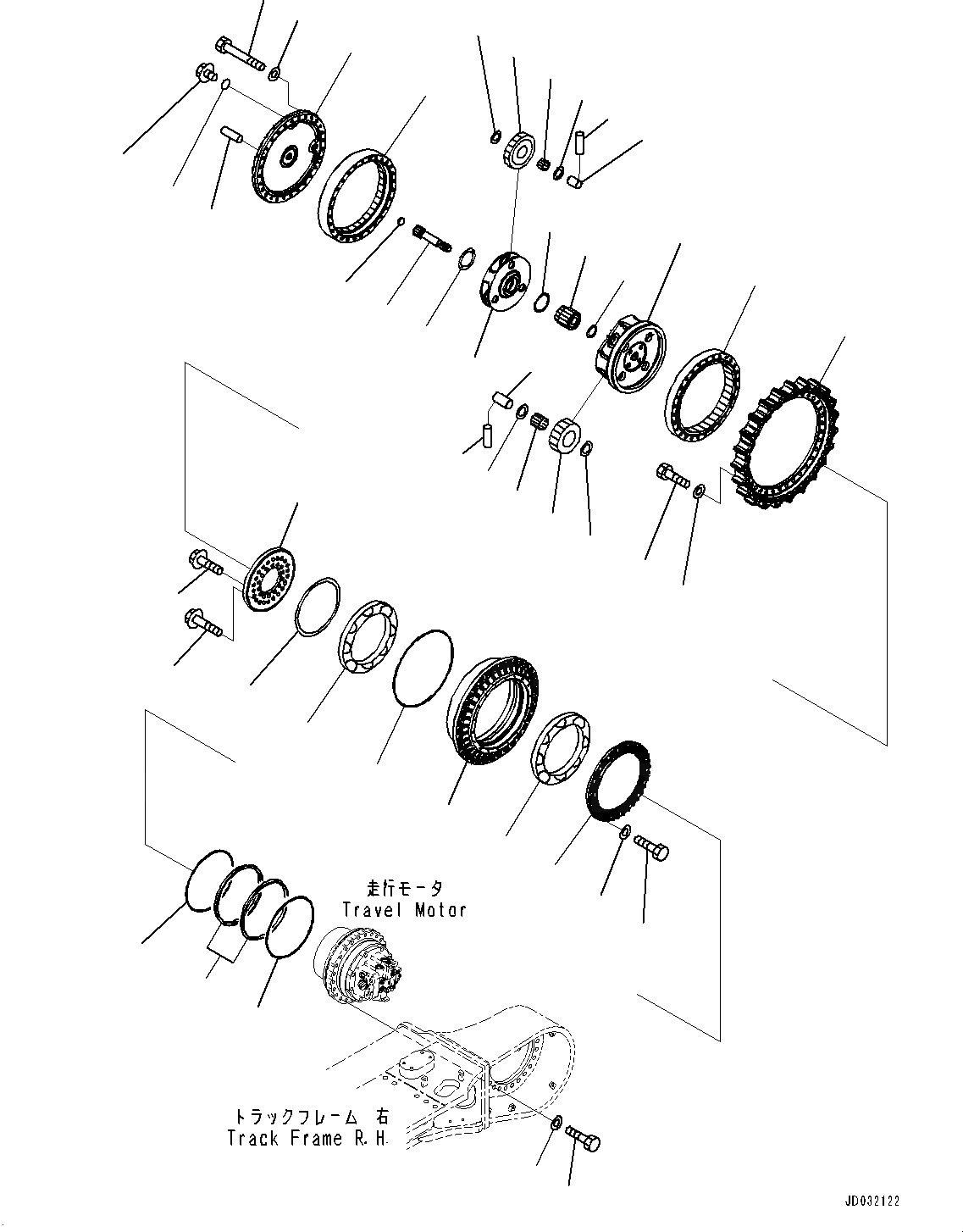 走行モータ
Travel Motor

トラックフレーム 右
Track Frame R.H.

JD032122