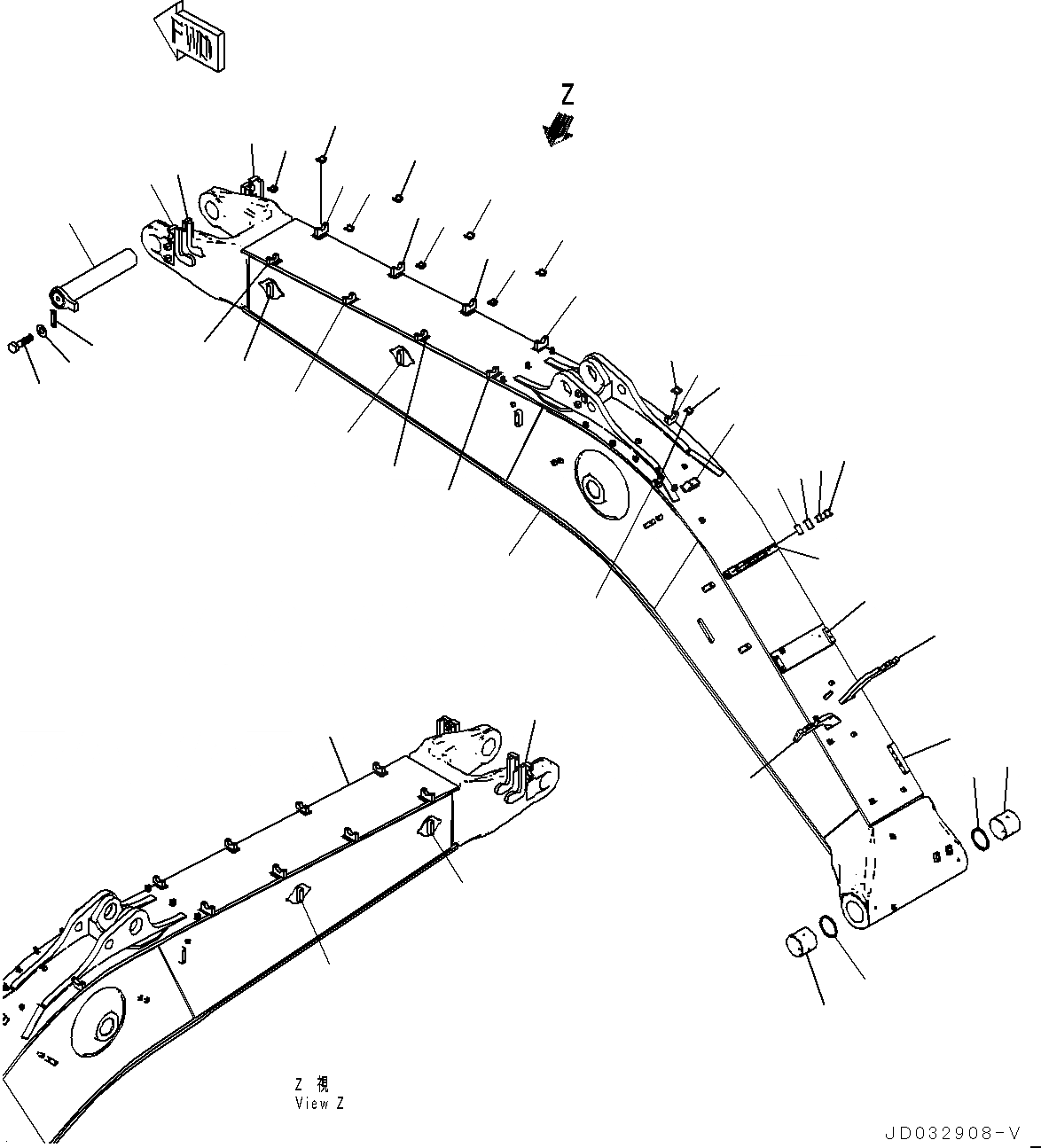 FWD

Z

Z 視
View Z

JD032908-V