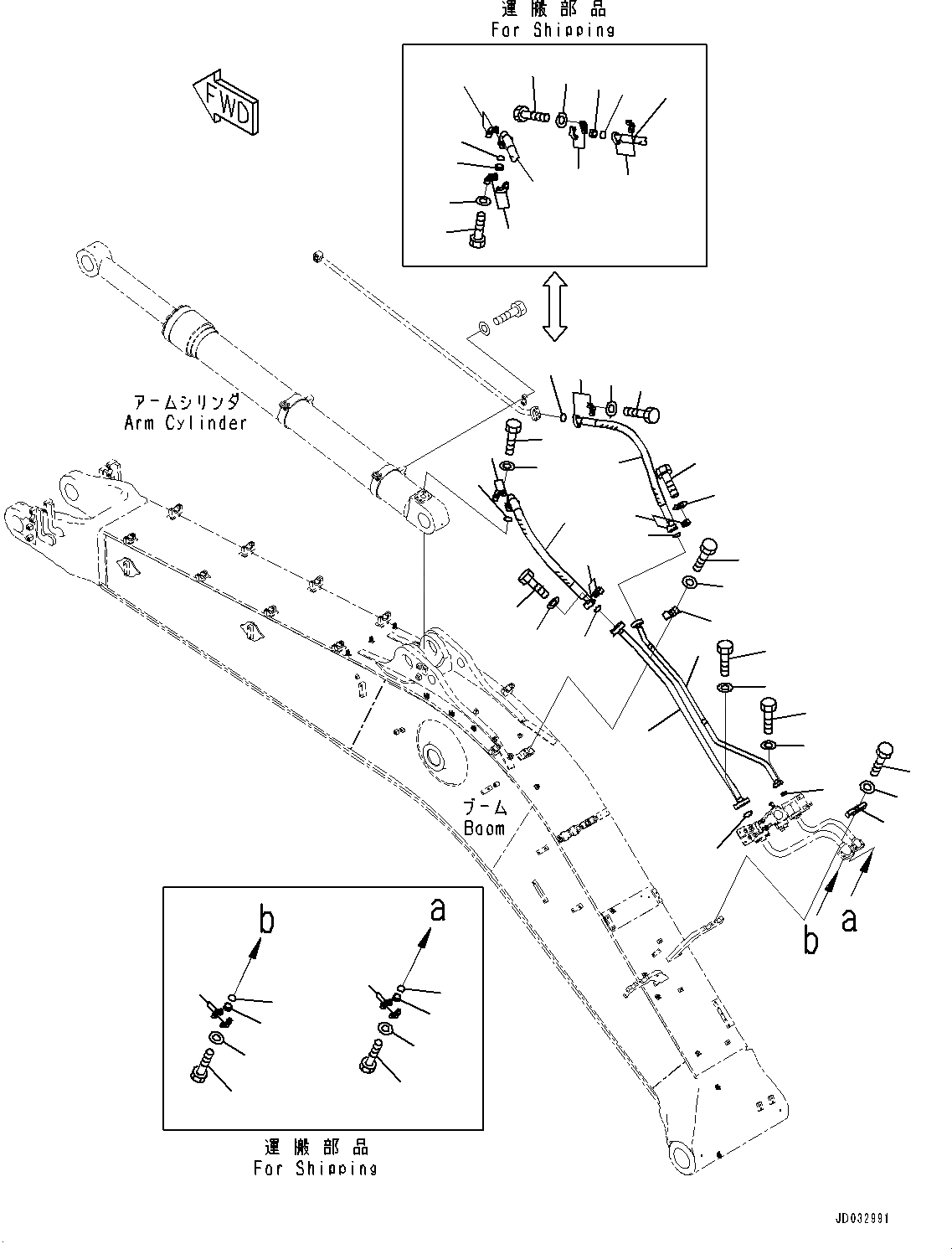 運搬部品
For Shipping

FWD

アームシリンダ
Arm Cylinder

ブーム
Boom

b
a

b
a

運搬部品
For Shipping

JD032991