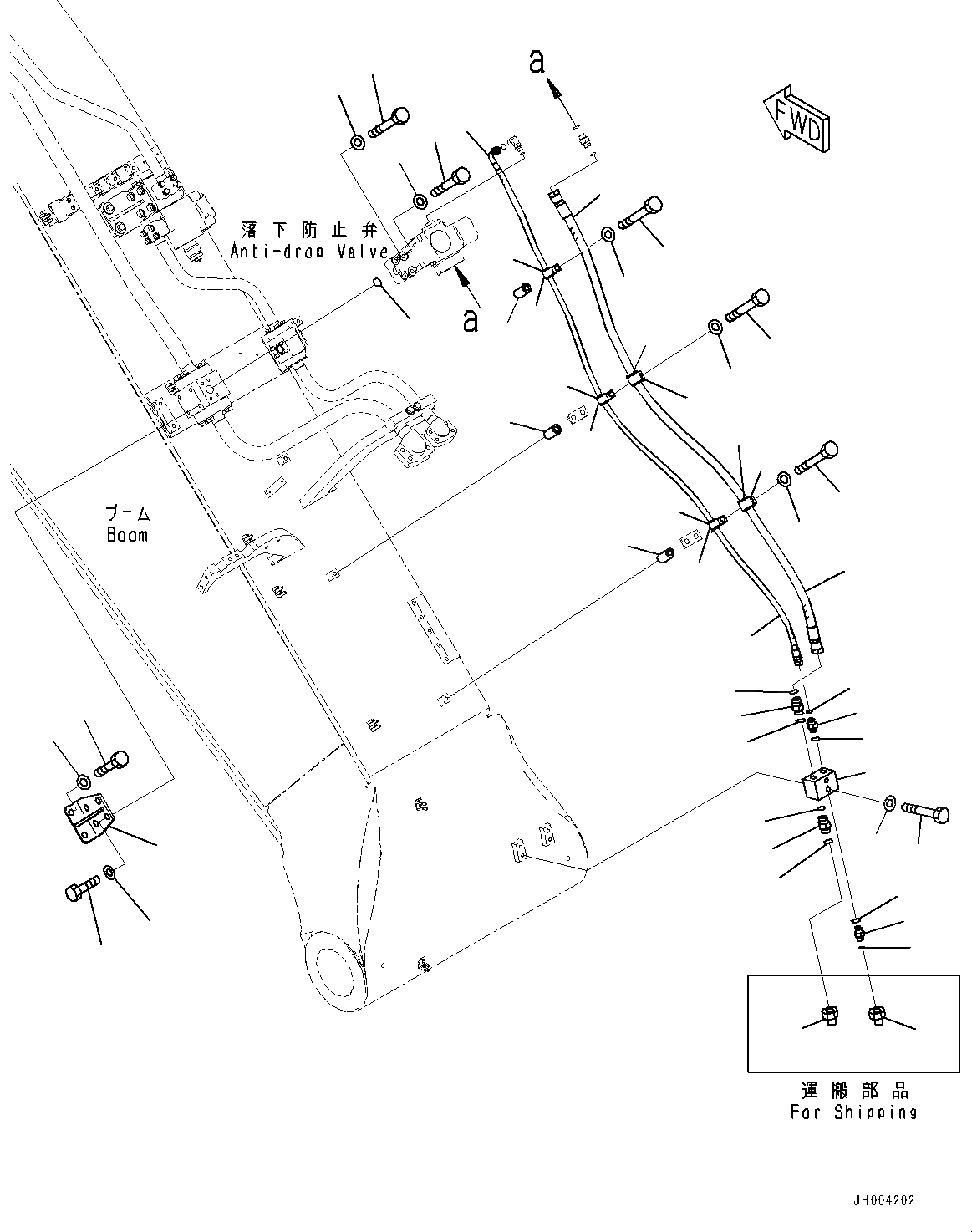 a

FWD

落下防止弁
Anti-drop Valve

a

ブーム
Boom

運搬部品
For Shipping

JH004202