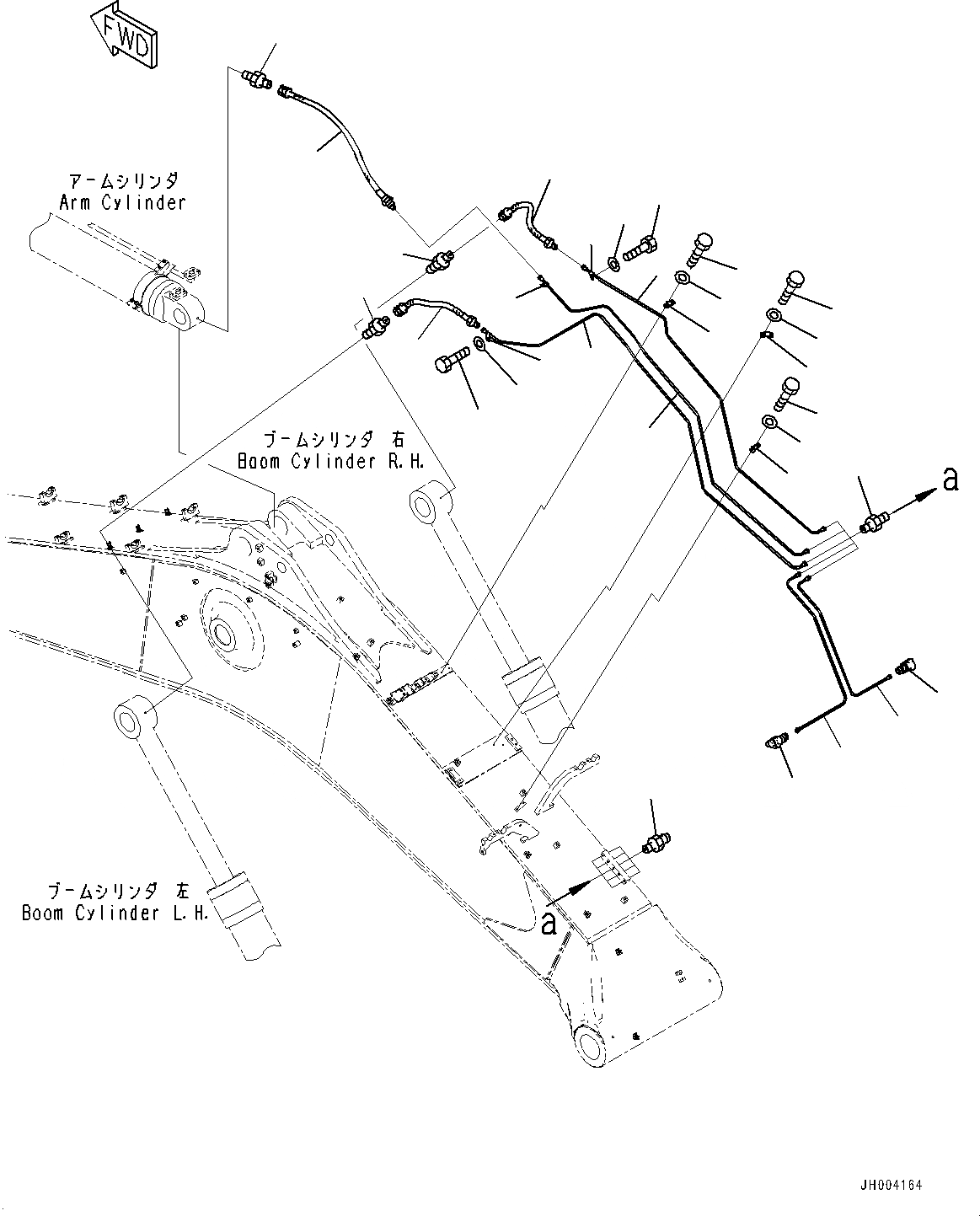 FWD

アームシリンダ
Arm Cylinder

ブームシリンダ 右
Boom Cylinder R.H.

a

ブームシリンダ 左
Boom Cylinder L.H.

a

JH004164