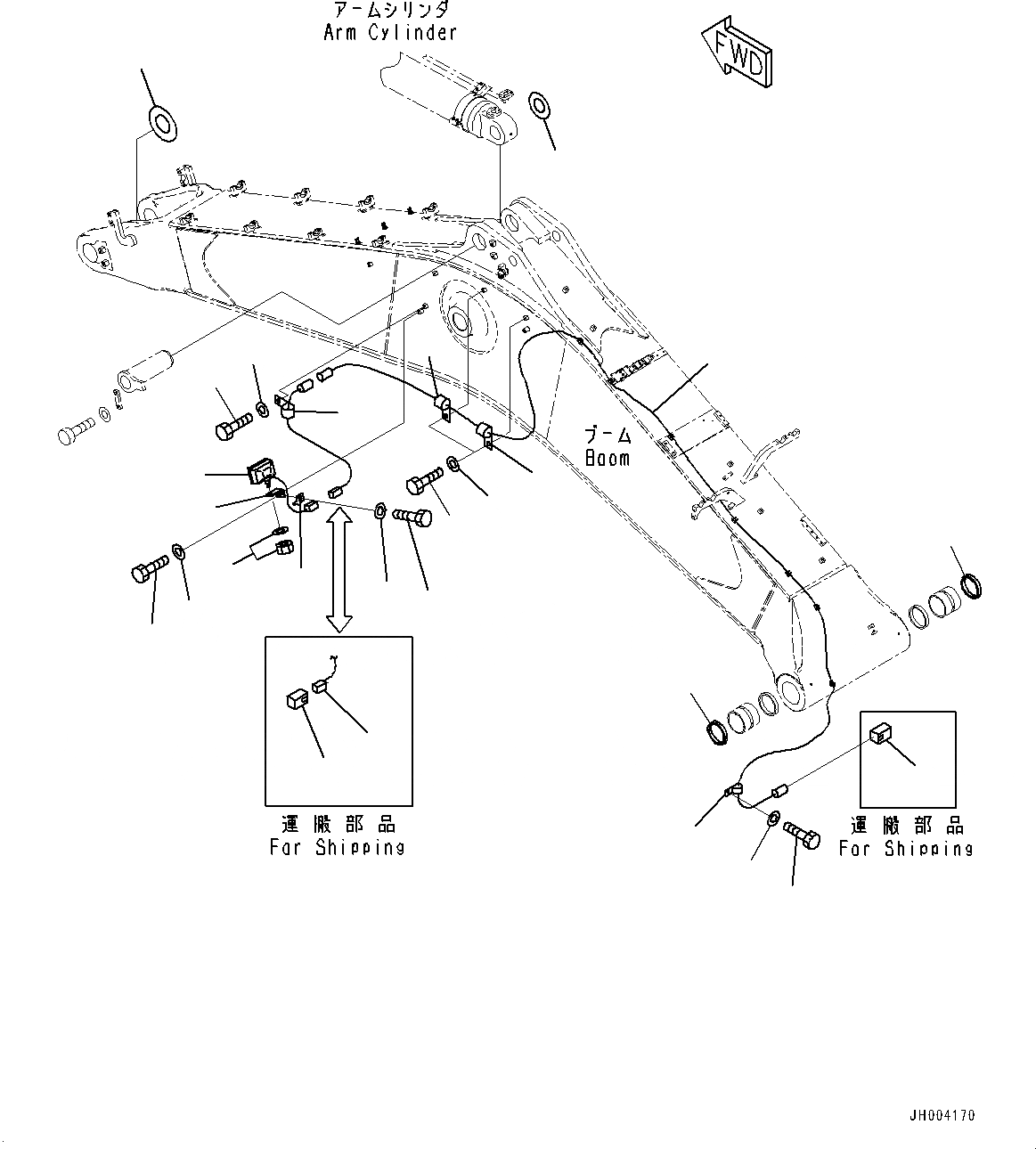 アームシリンダ
Arm Cylinder

FWD

ブーム
Boom

運搬部品
For Shipping

運搬部品
For Shipping

JH004170