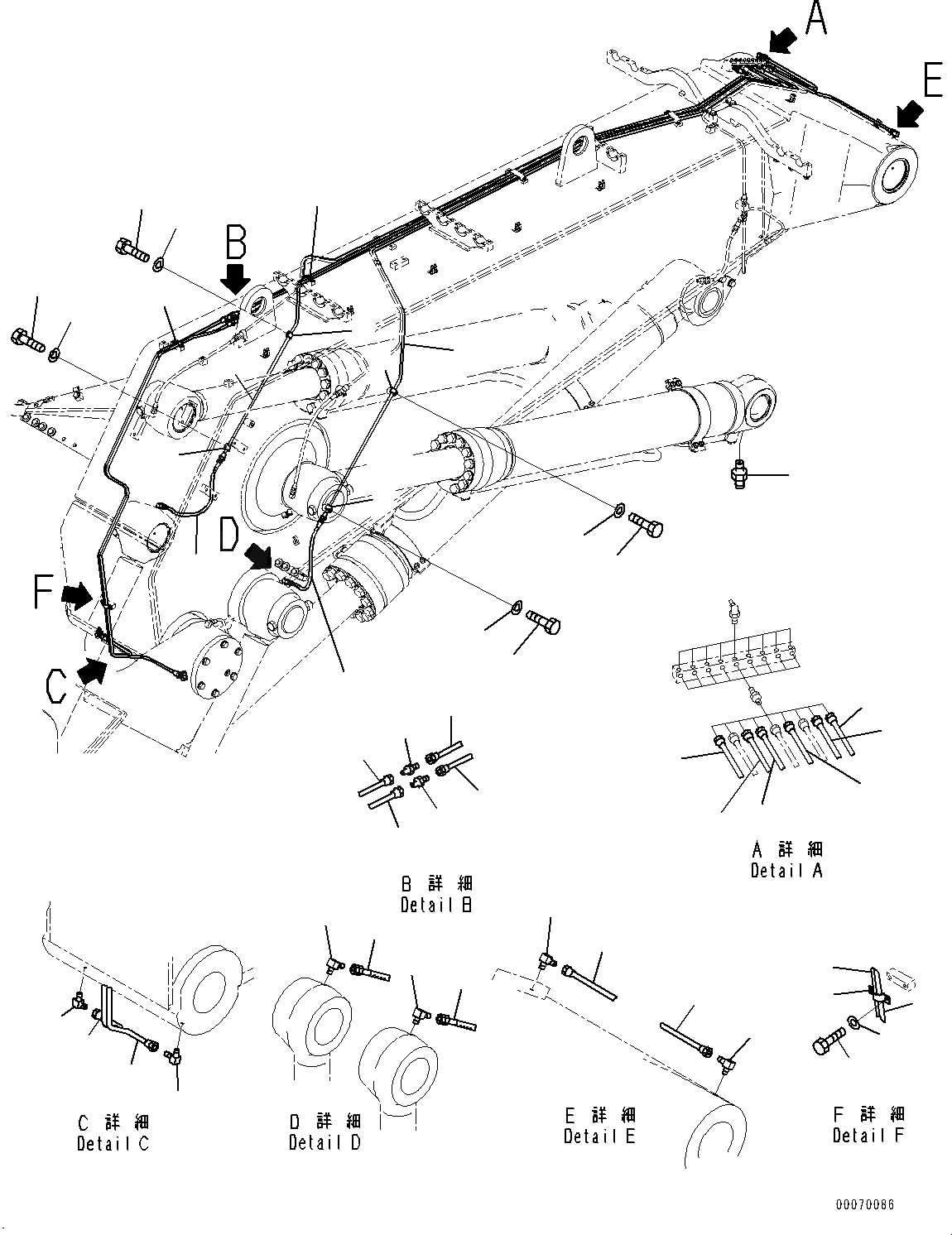 A
E
B
D
F
C

A 詳 細
Detail A

B 詳 細
Detail B

C 詳 細
Detail C

D 詳 細
Detail D

E 詳 細
Detail E

F 詳 細
Detail F

00070086