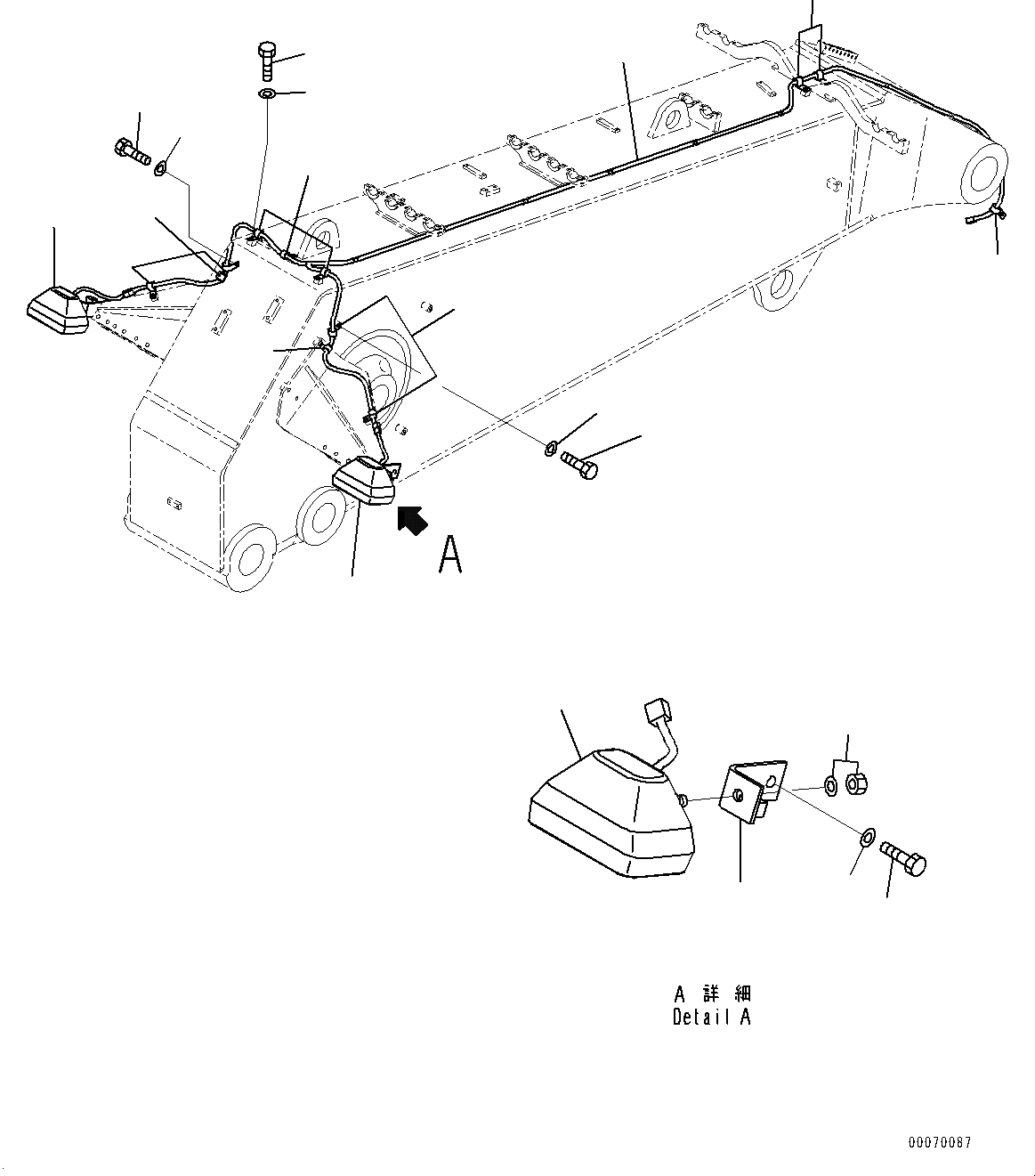 A

A 詳 細
Detail A

00070087