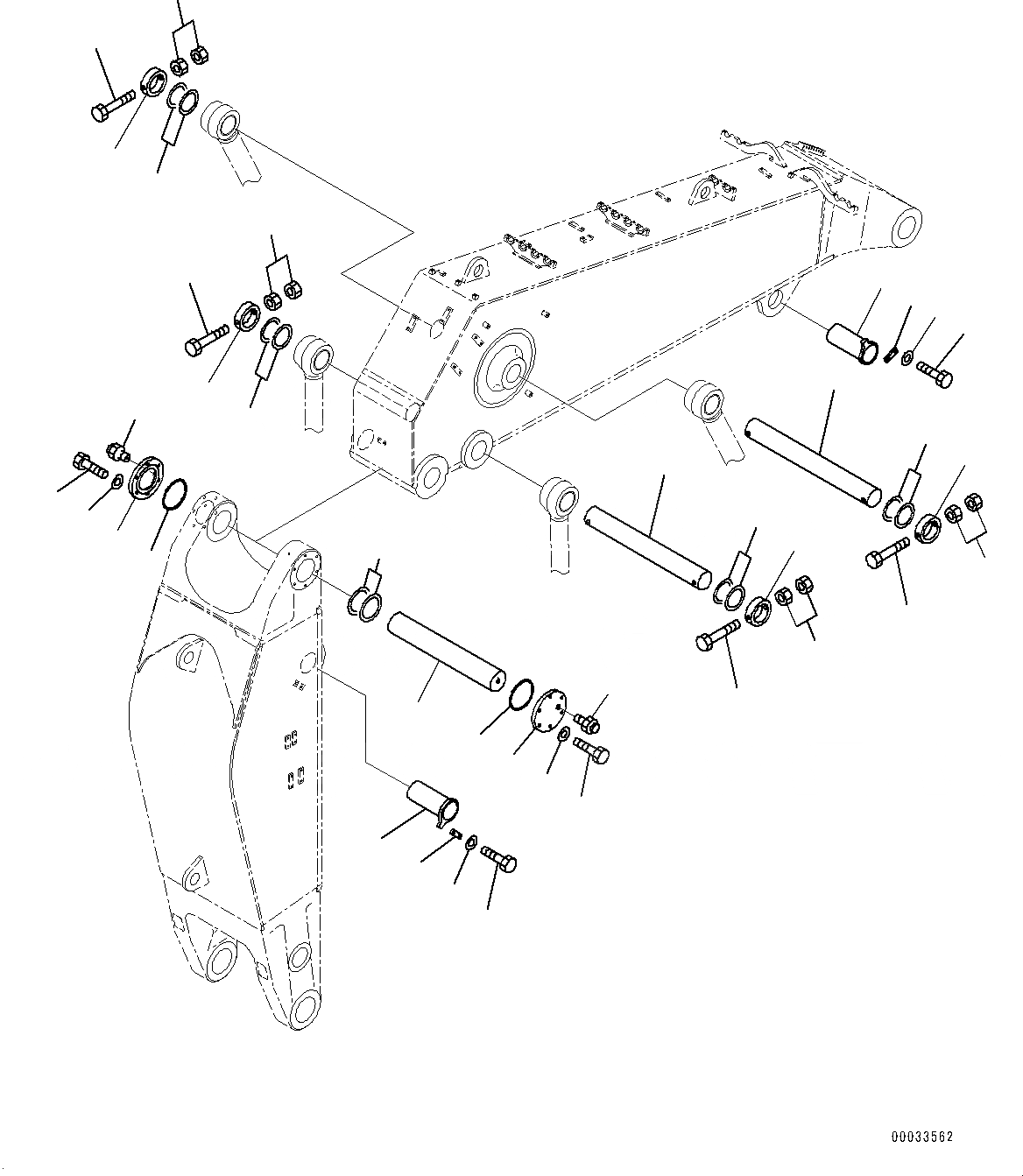 00033562