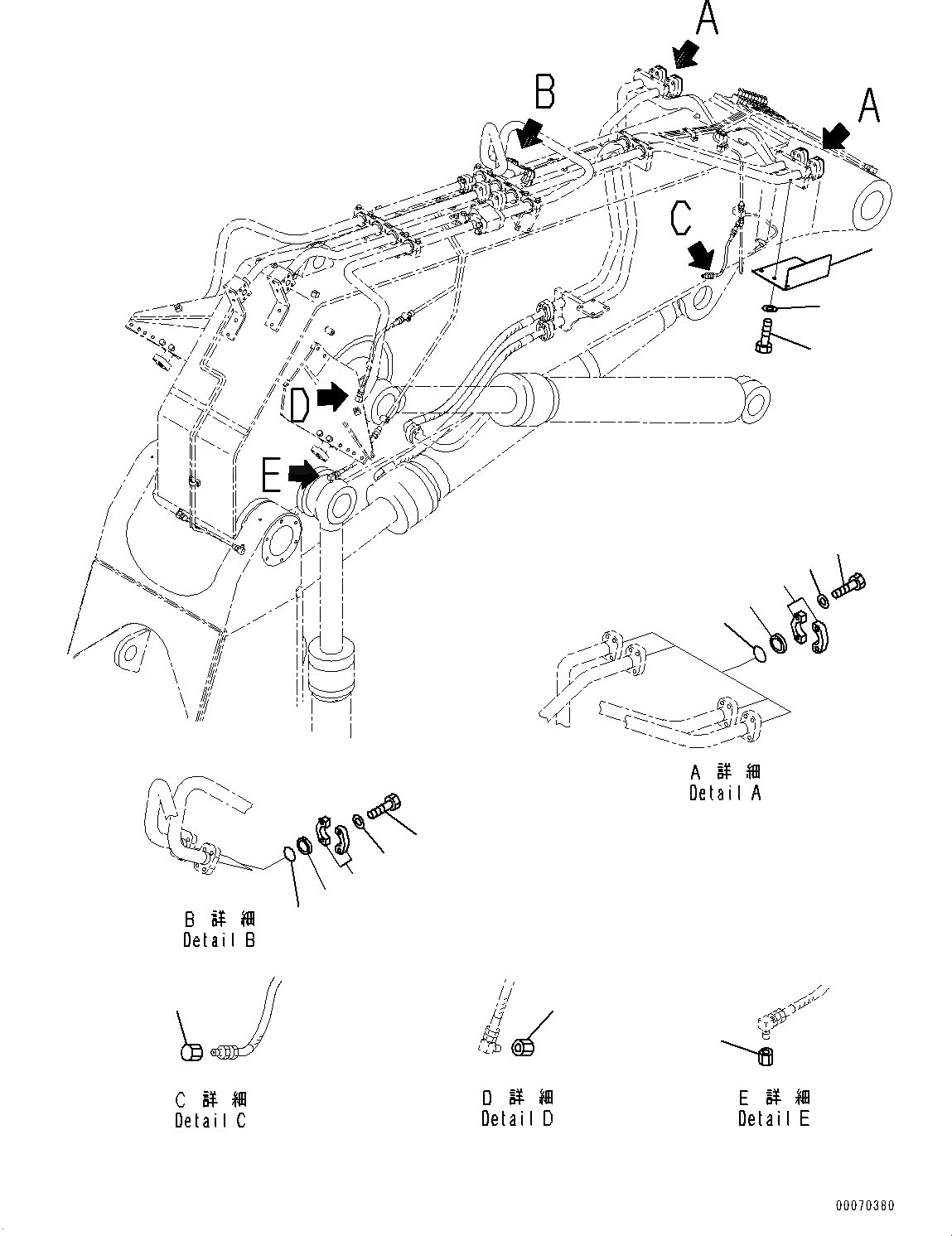 A

B

A

C

D

E

A 詳細
Detail A

B 詳細
Detail B

C 詳細
Detail C

D 詳細
Detail D

E 詳細
Detail E

00070380