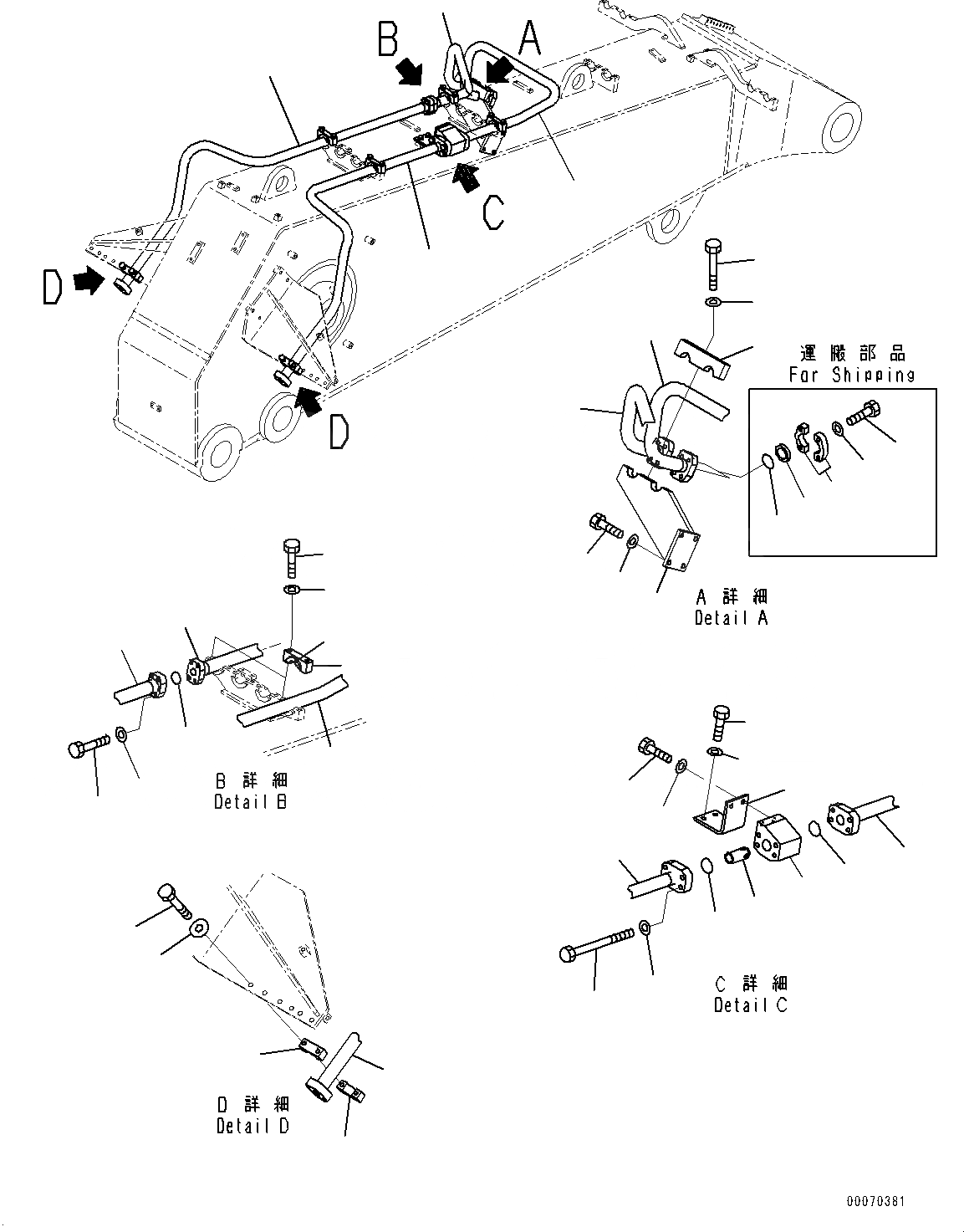 B

A

C

D

D

運搬部品
For Shipping

A 詳細
Detail A

B 詳細
Detail B

C 詳細
Detail C

D 詳細
Detail D

00070381