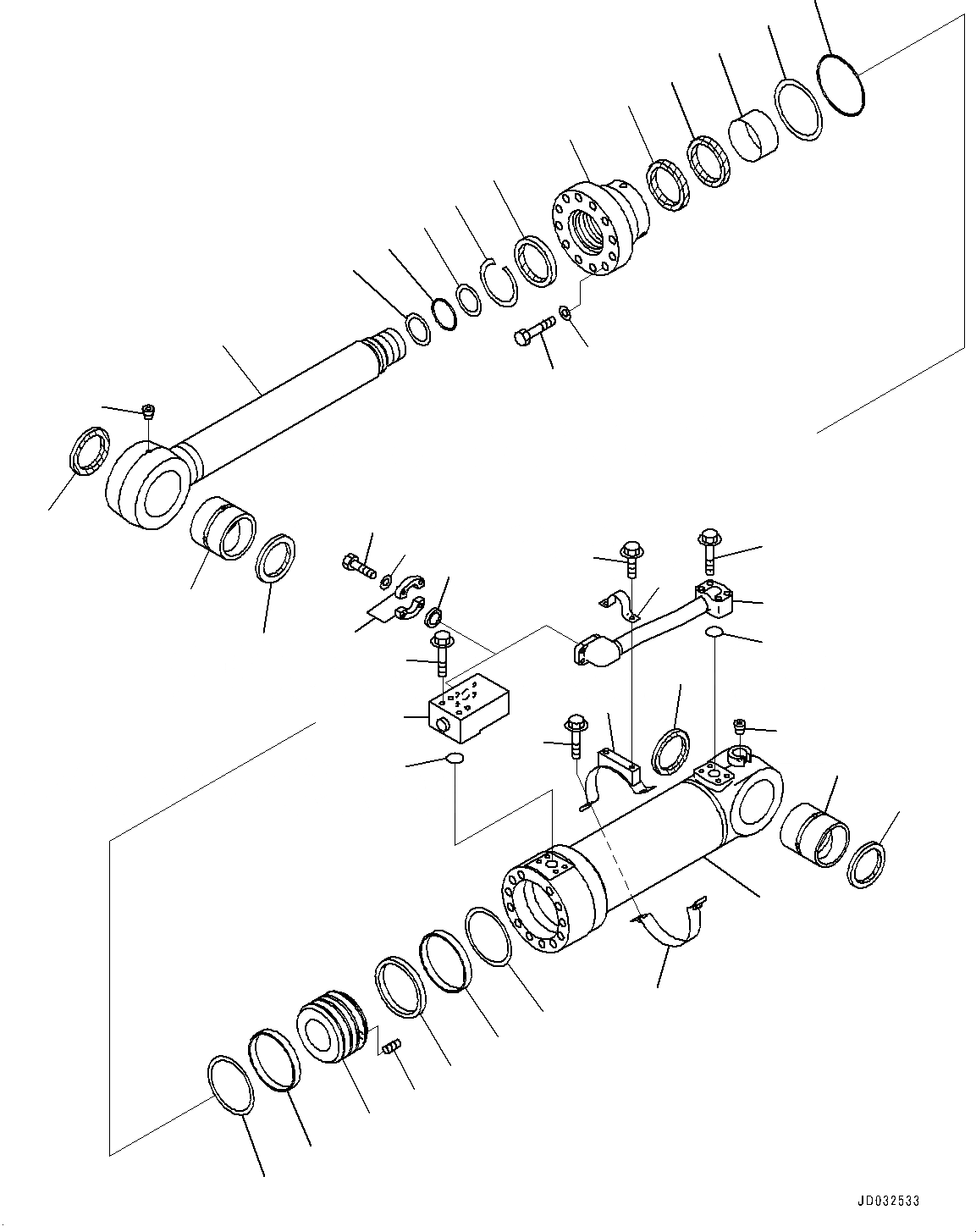 JD032533