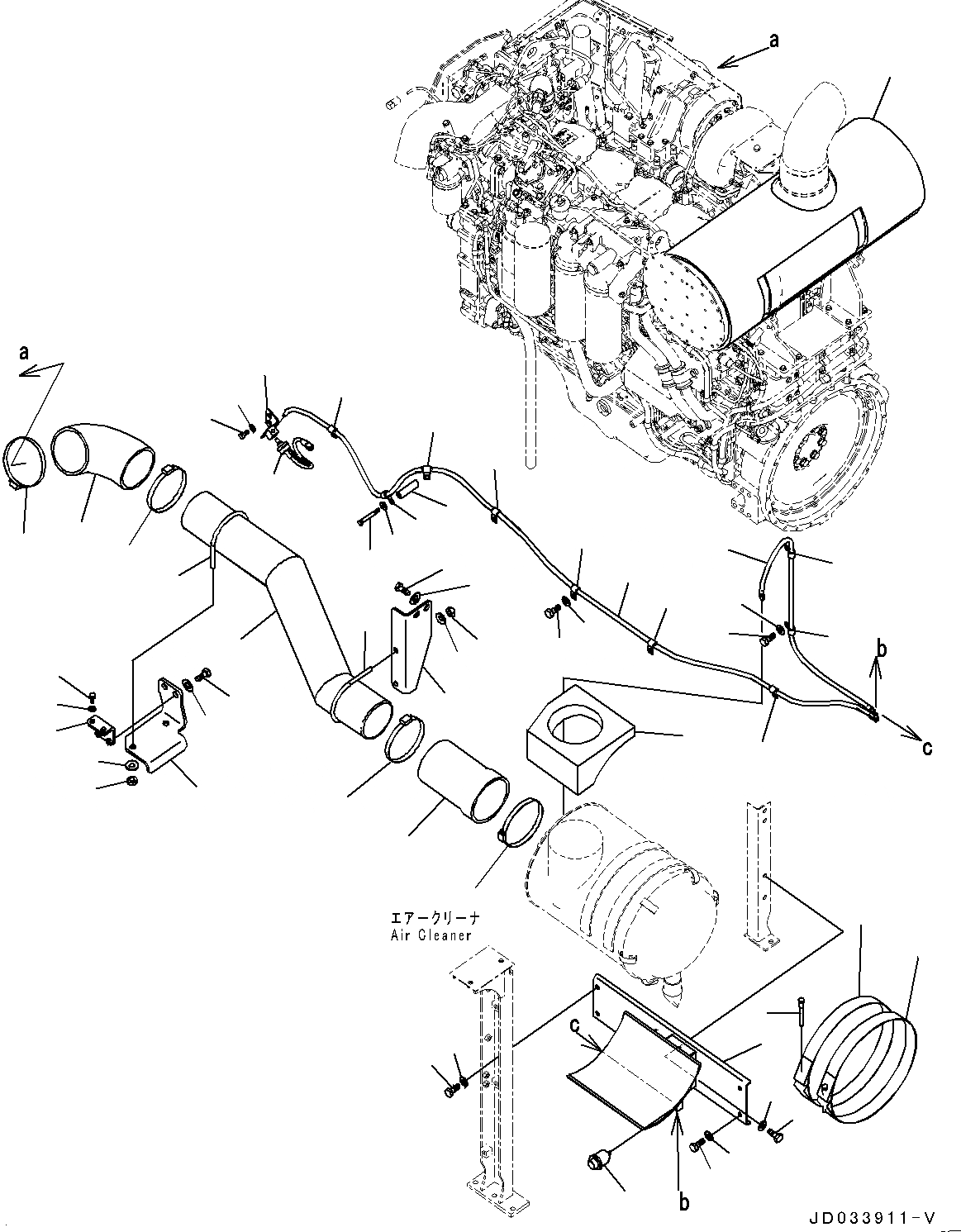 a

a

b

c

エアークリーナ
Air Cleaner

c

b

JD033911-V