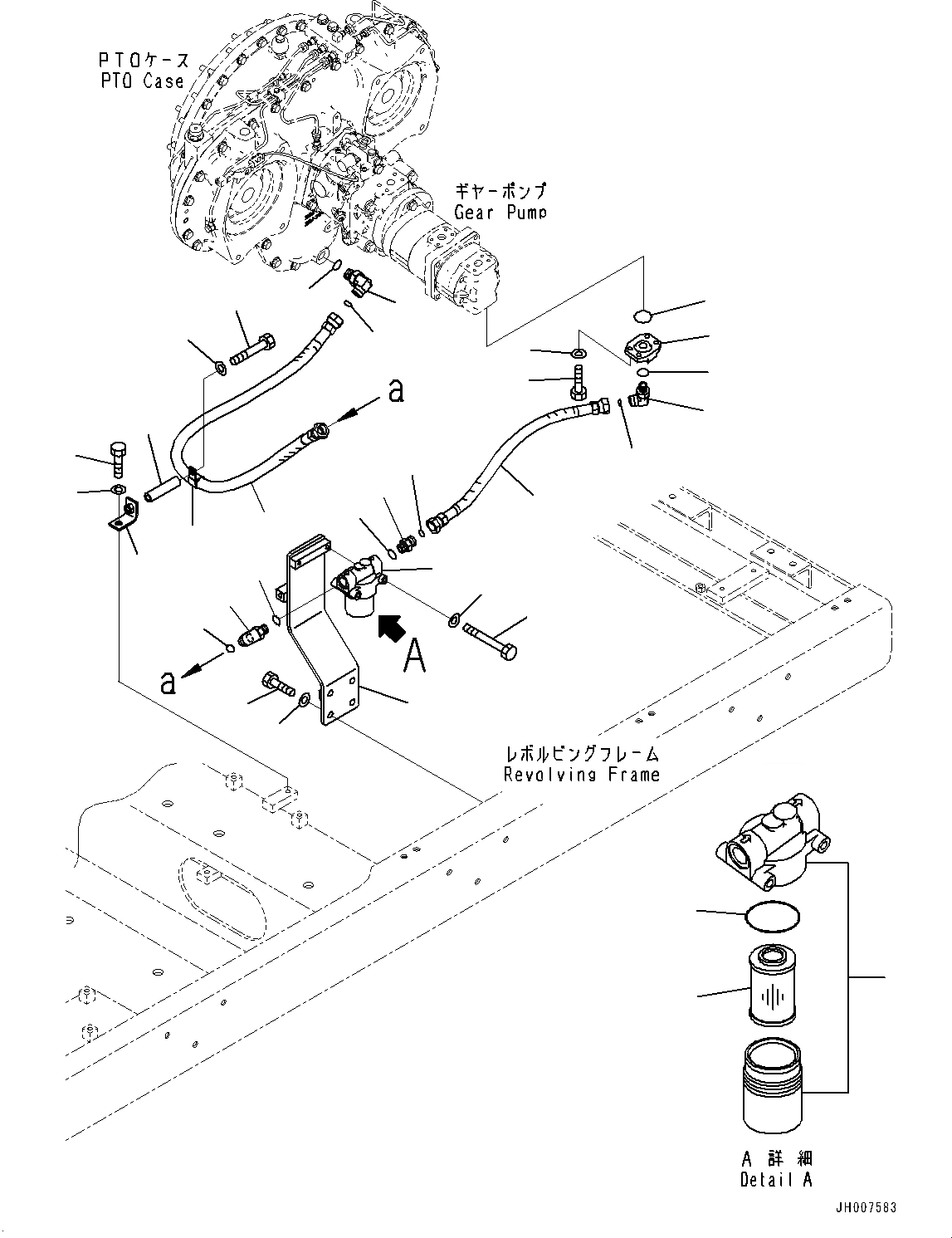 PTOケース
PTO Case

ギヤーポンプ
Gear Pump

a

A

a

レボルビングフレーム
Revolving Frame

A 詳細
Detail A

JH007583