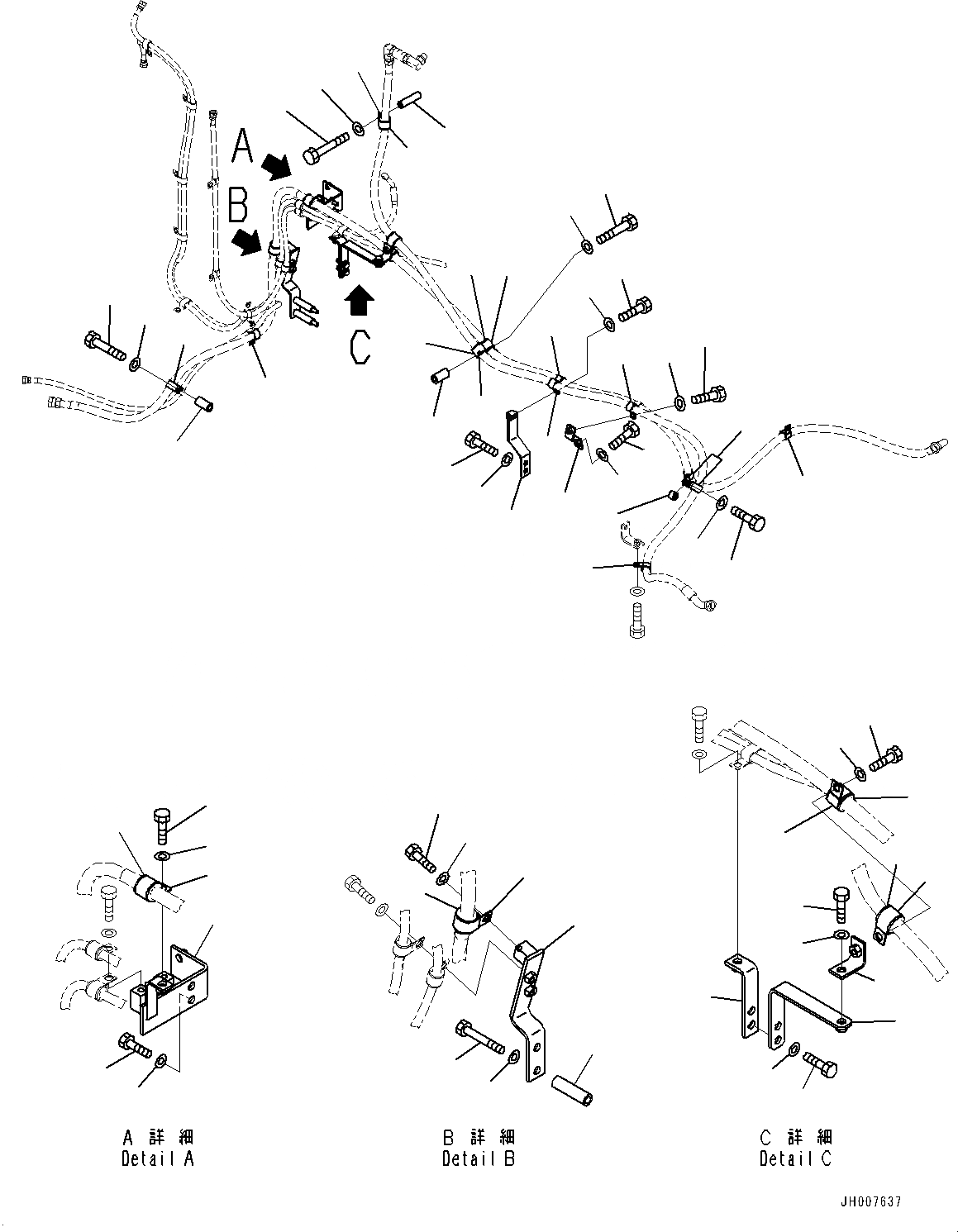 A
B
C

A 詳 細
Detail A

B 詳 細
Detail B

C 詳 細
Detail C

JH007637