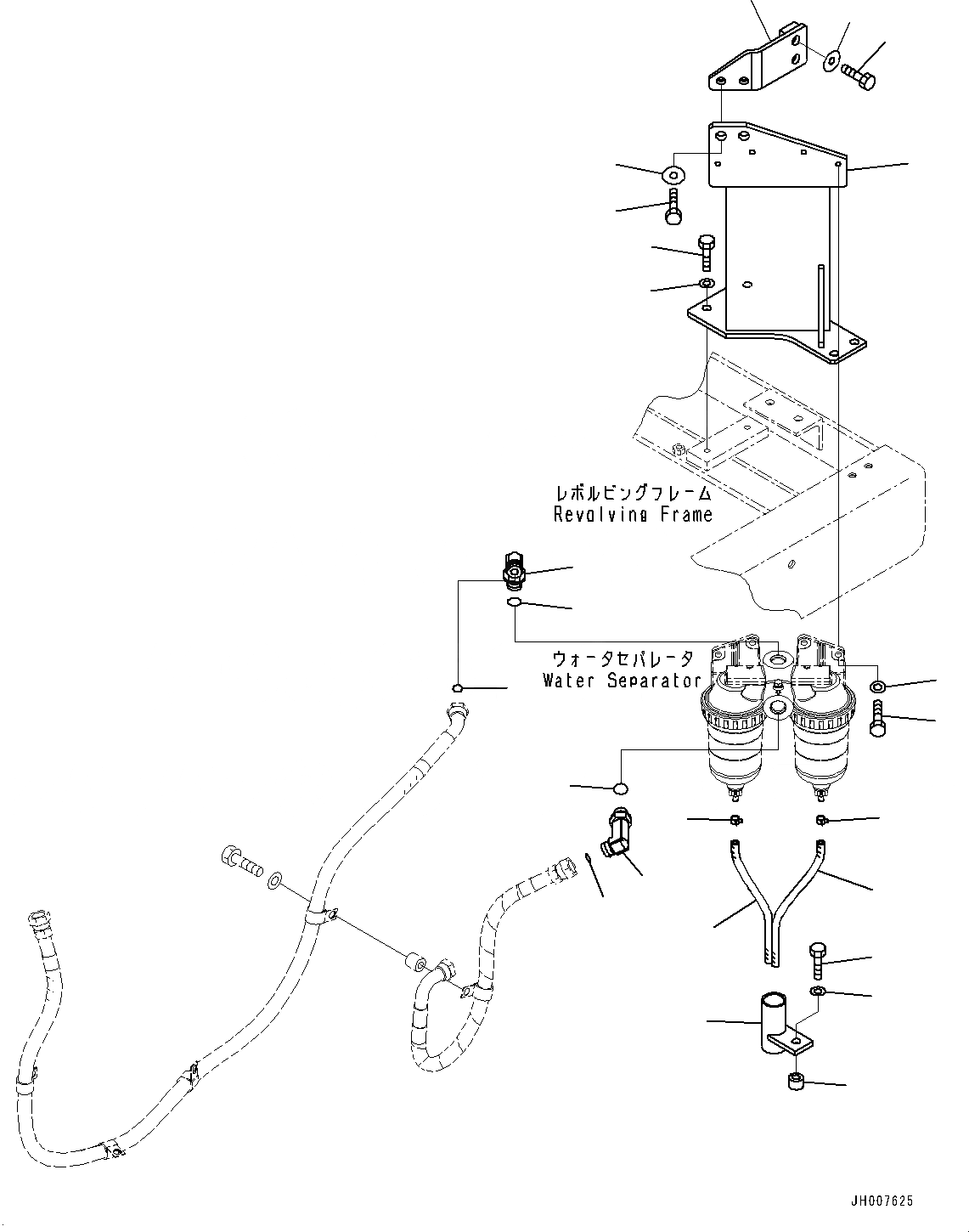 レボルビングフレーム
Revolving Frame

ウォータセパレータ
Water Separator

JH007625