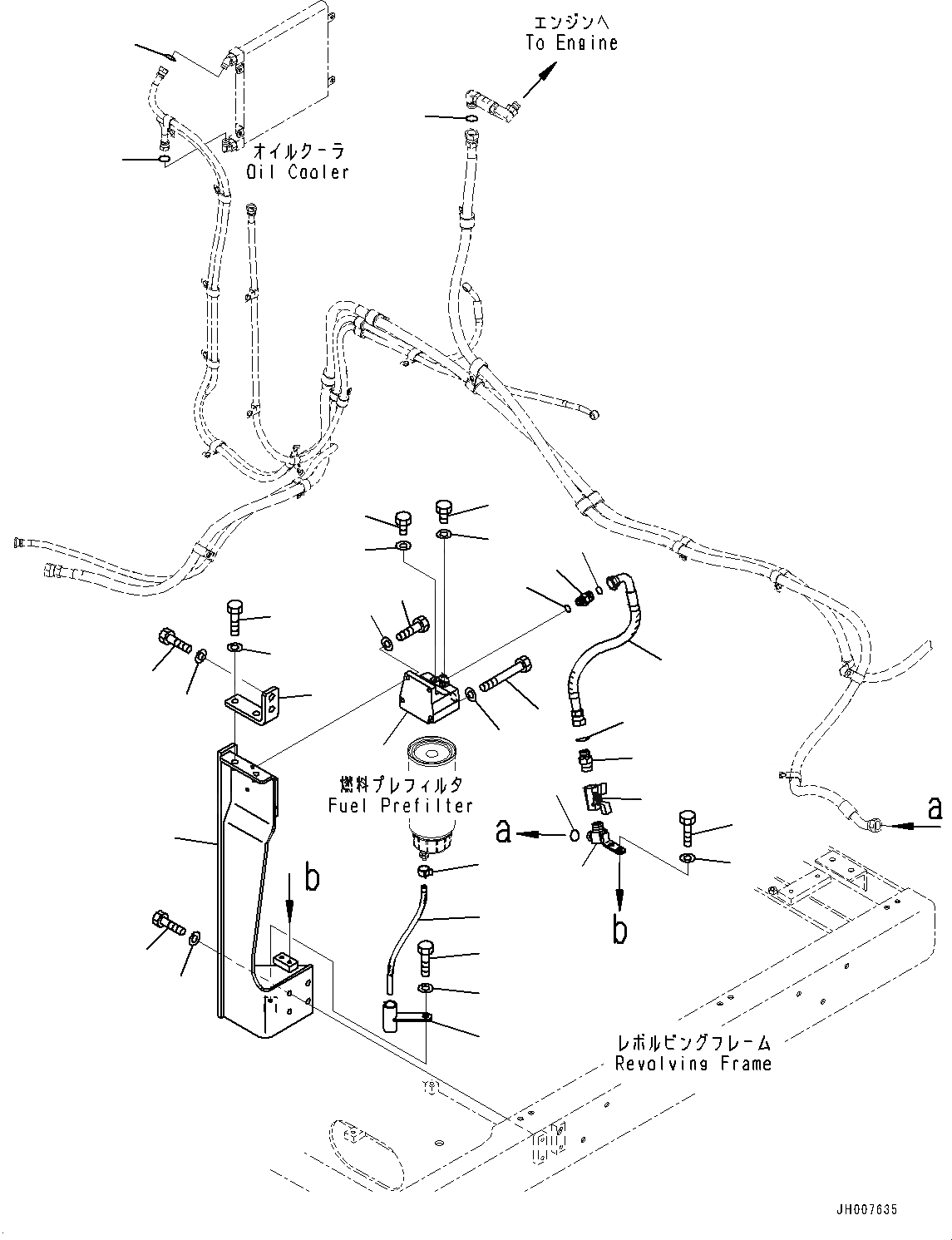 エンジンへ
To Engine

オイルクーラ
Oil Cooler

燃料プレフィルタ
Fuel Prefilter

a

a

b

b

レボルビングフレーム
Revolving Frame

JH007635