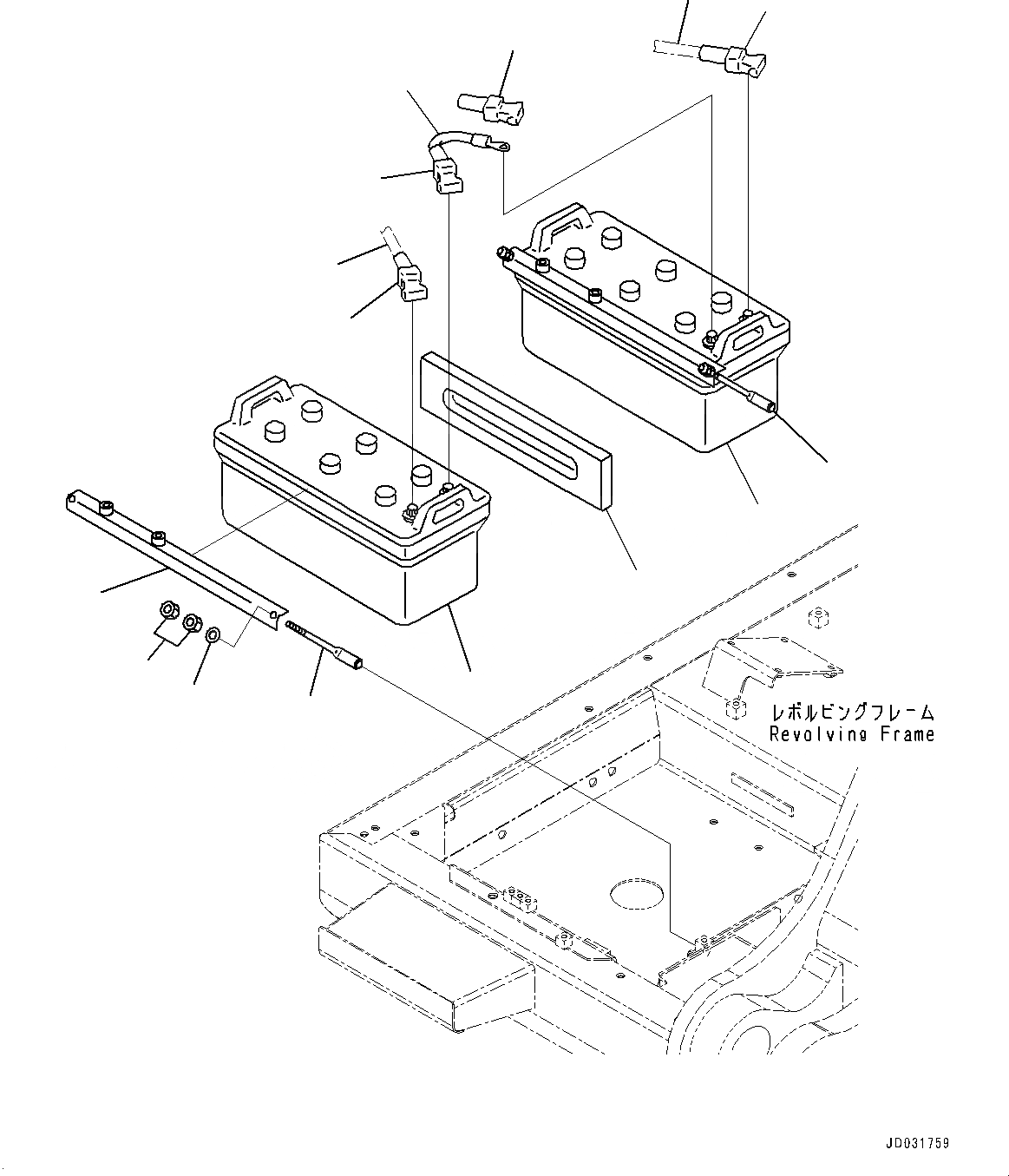 レボルビングフレーム
Revolving Frame

JD031759