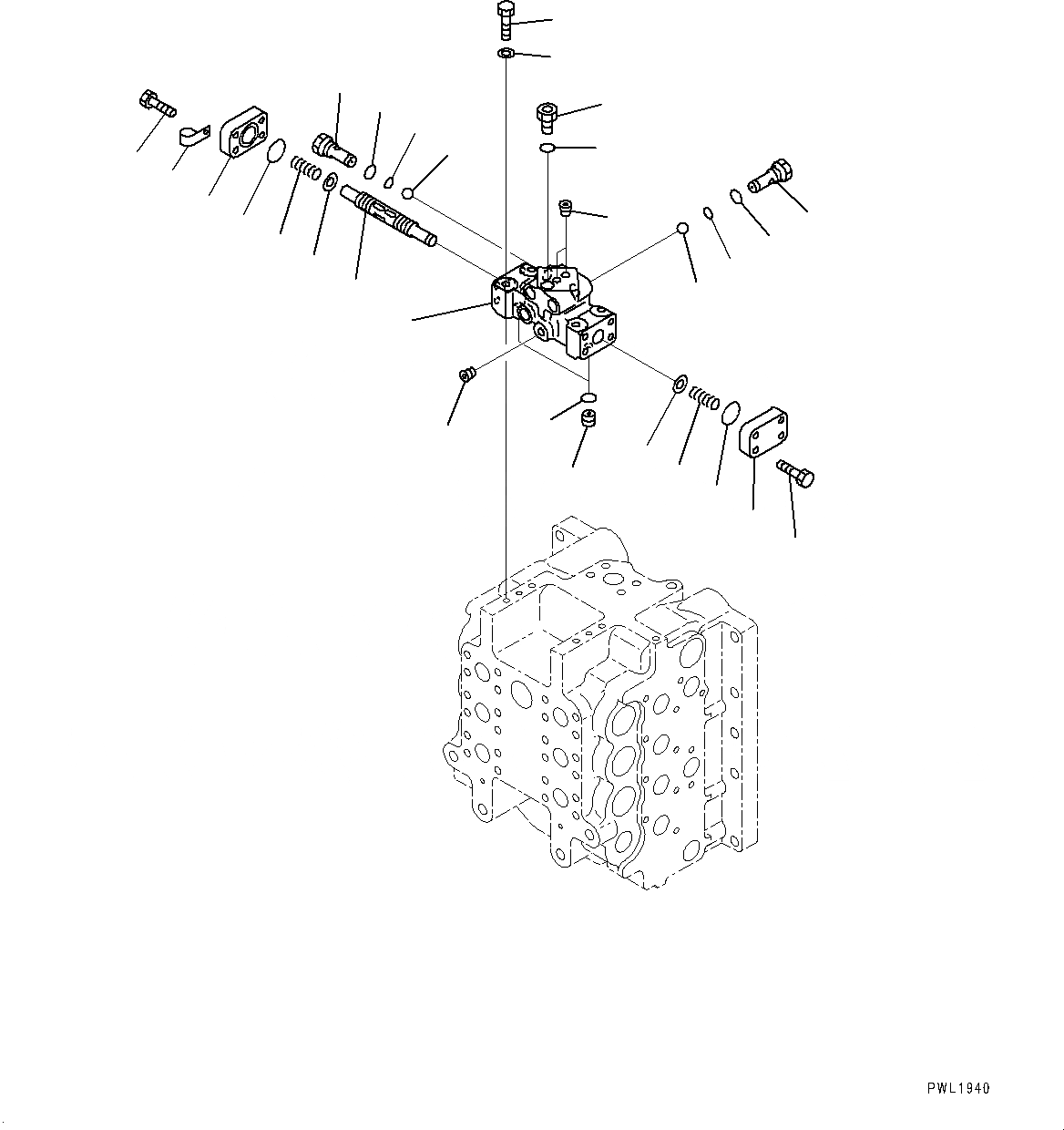 PWL1940