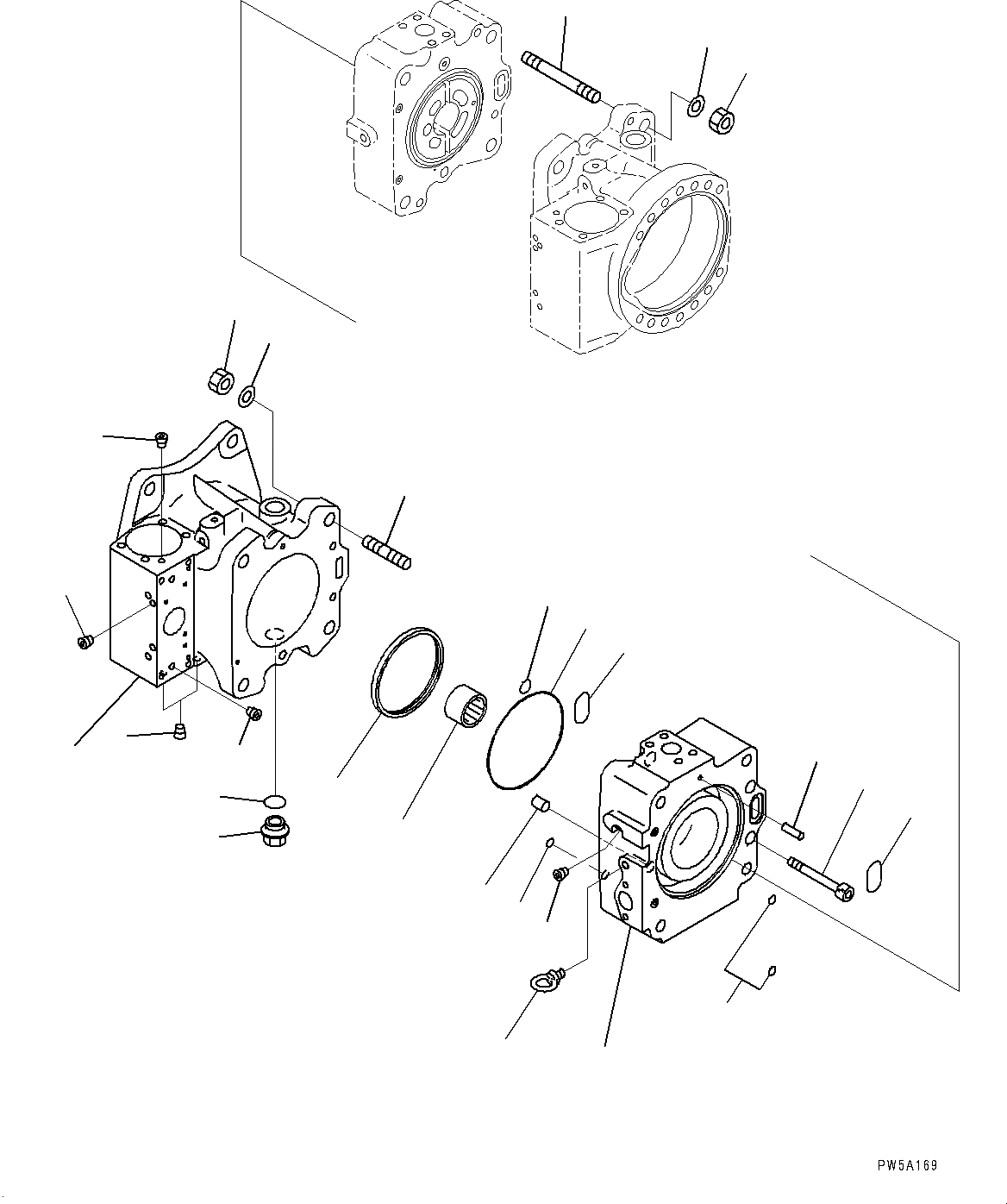 PW5A169