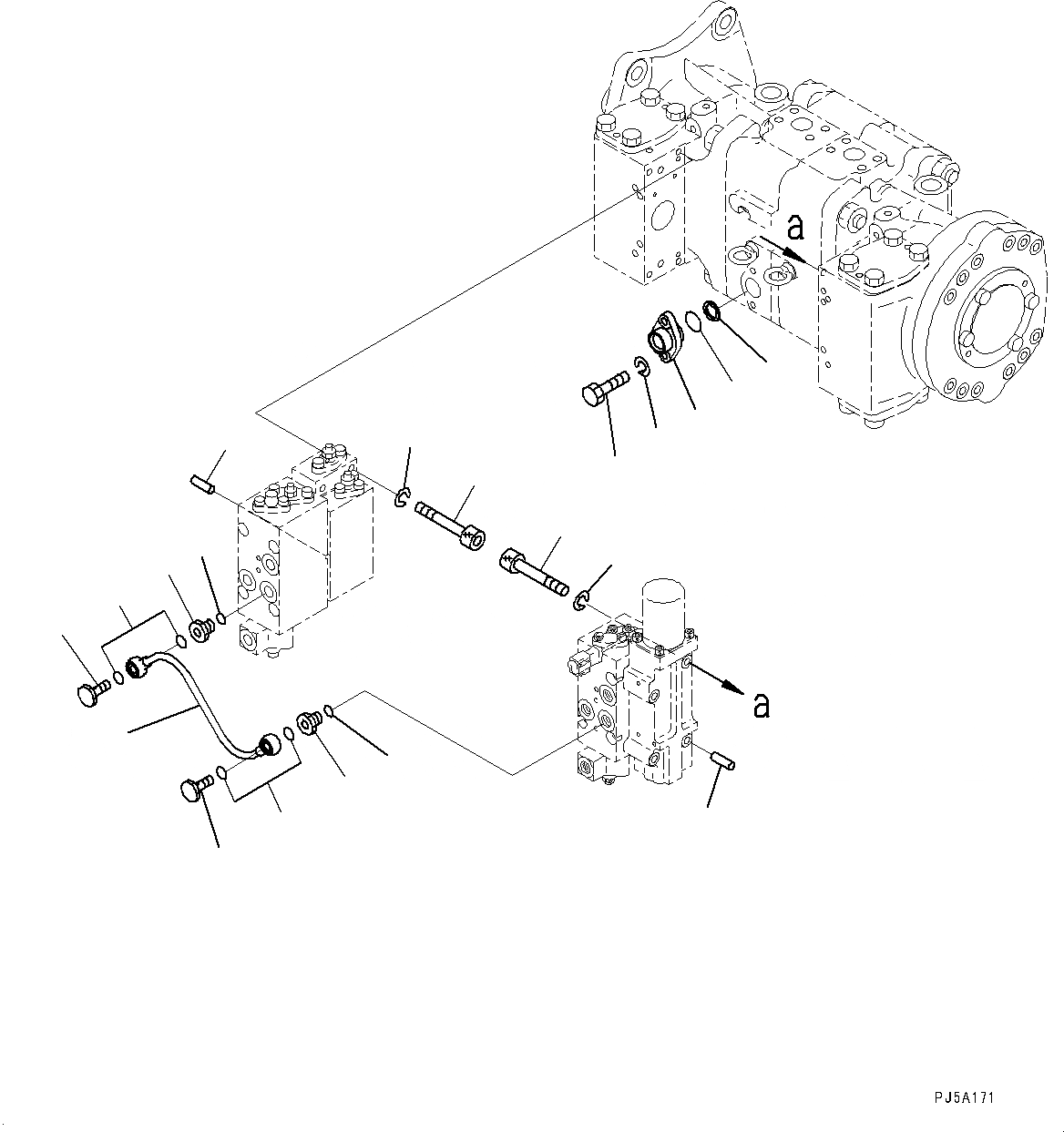 a

a

PJ5A171