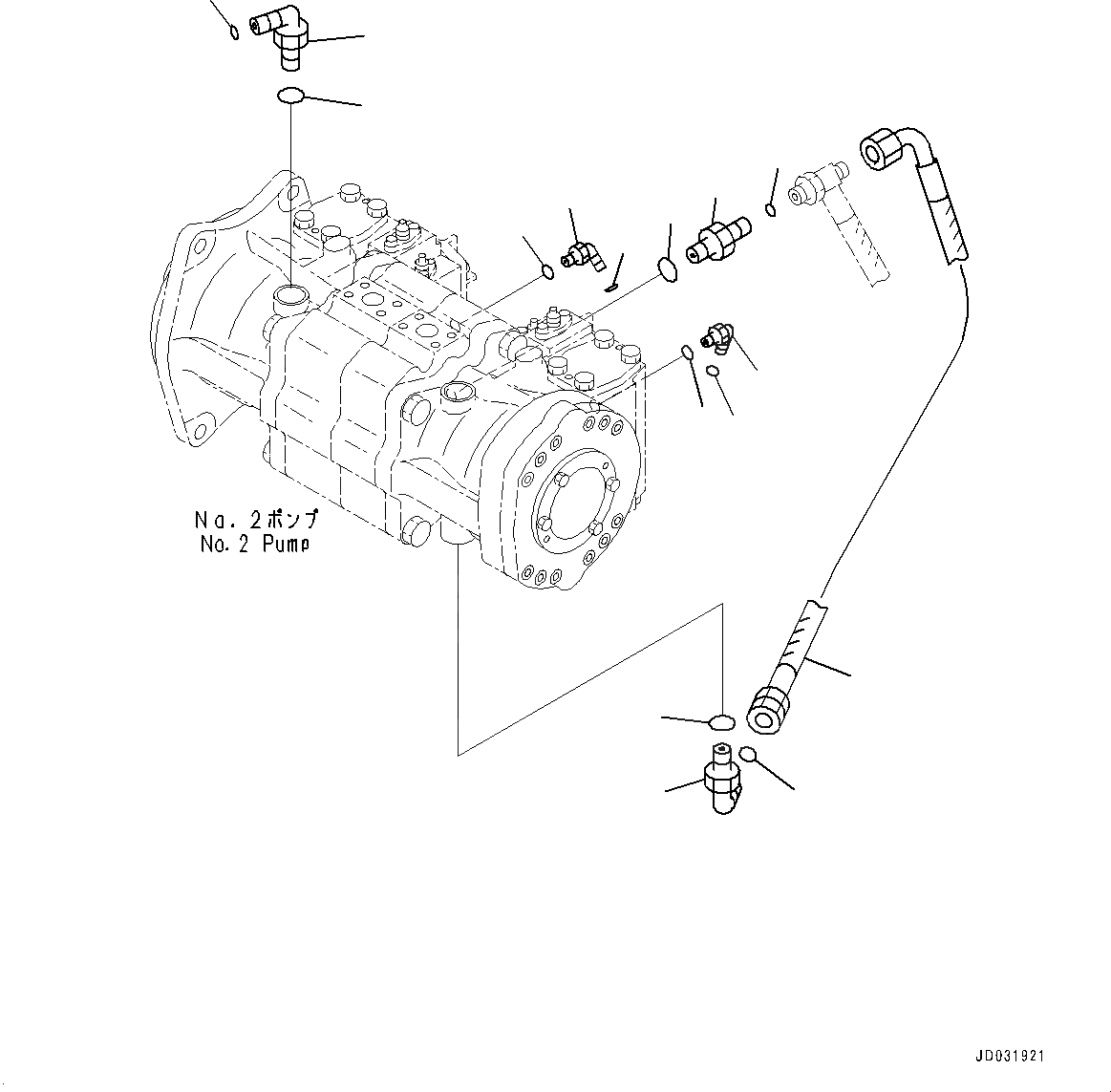 No. 2ポンプ
No. 2 Pump

JD031921