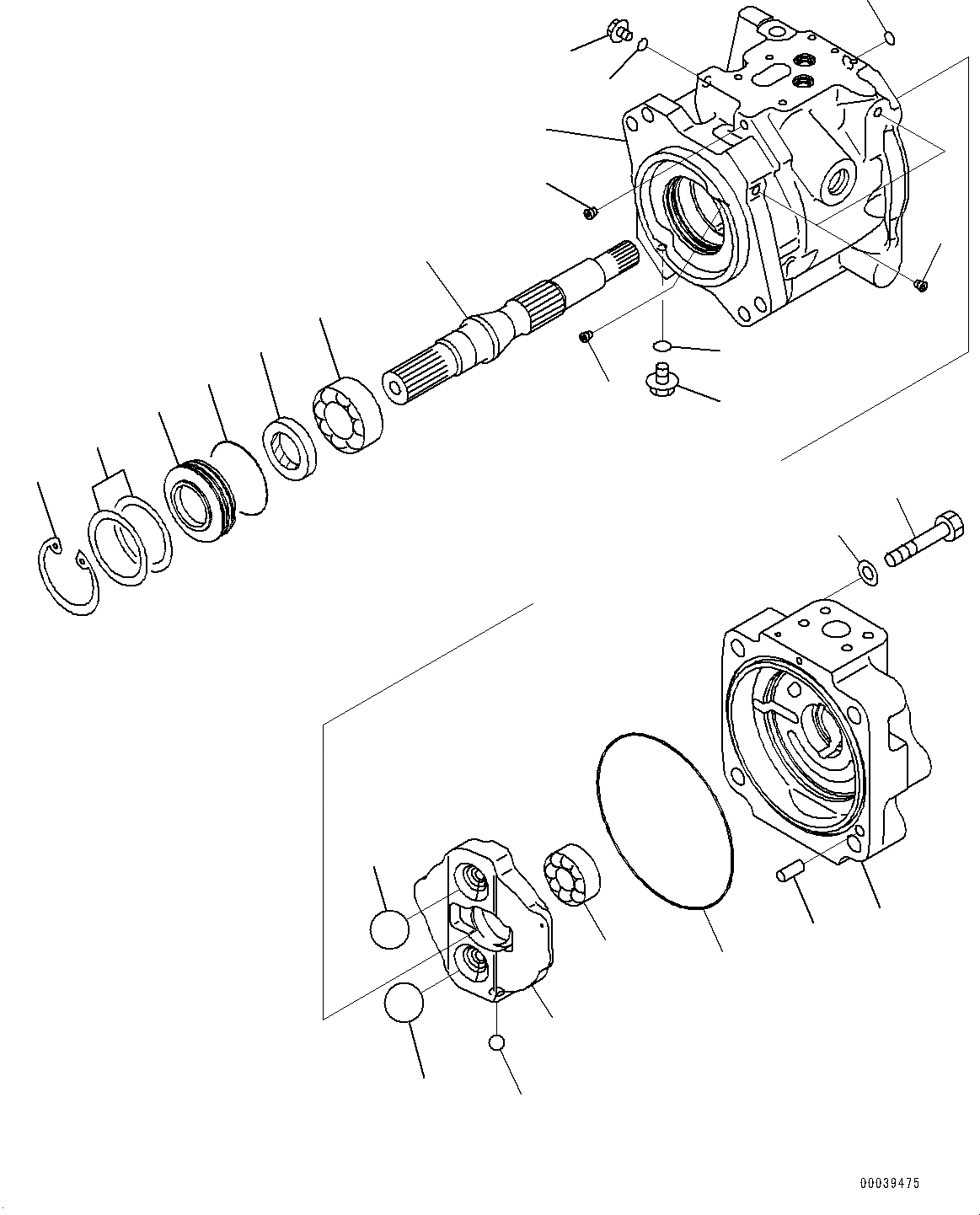 00039475