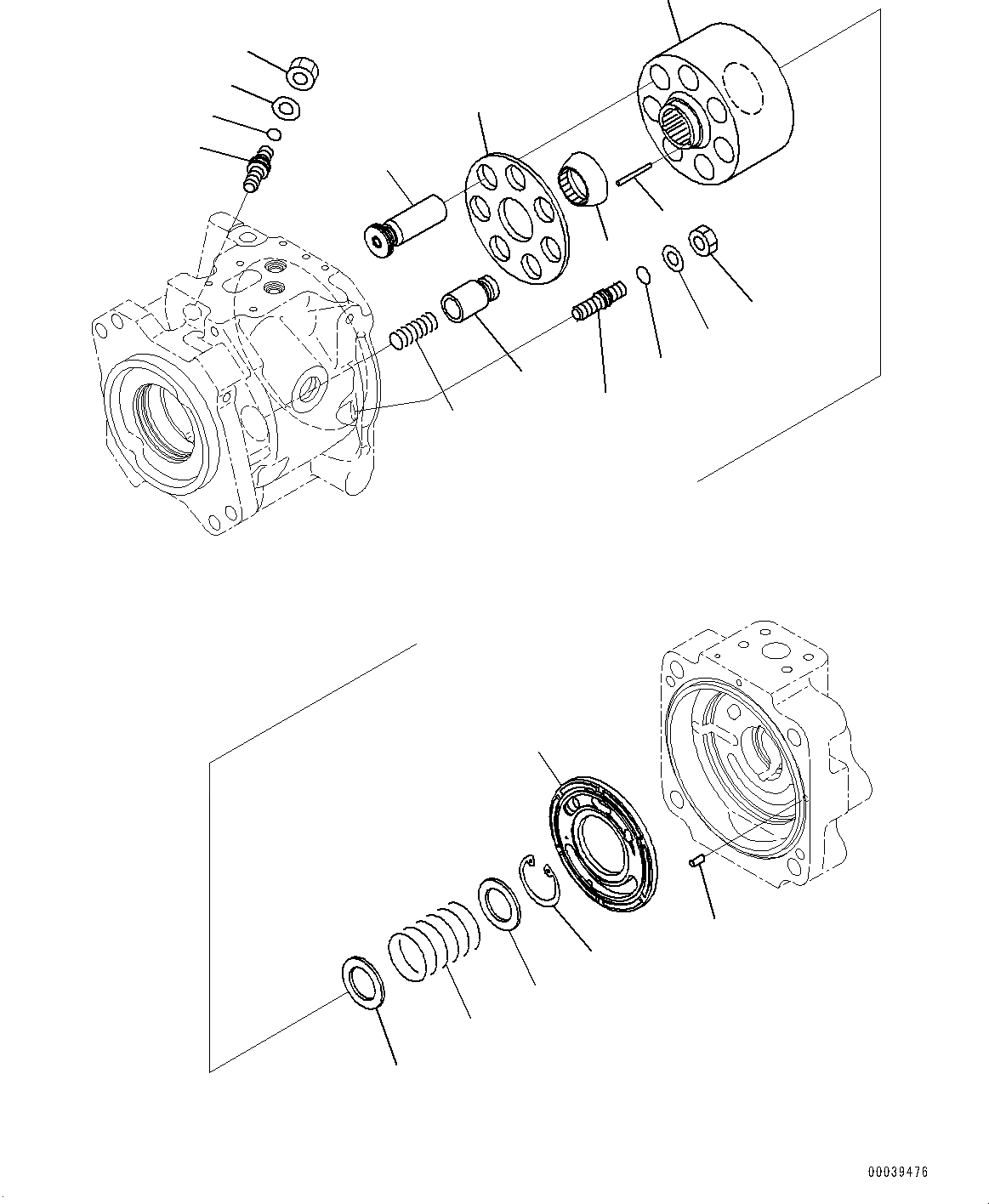 00039476