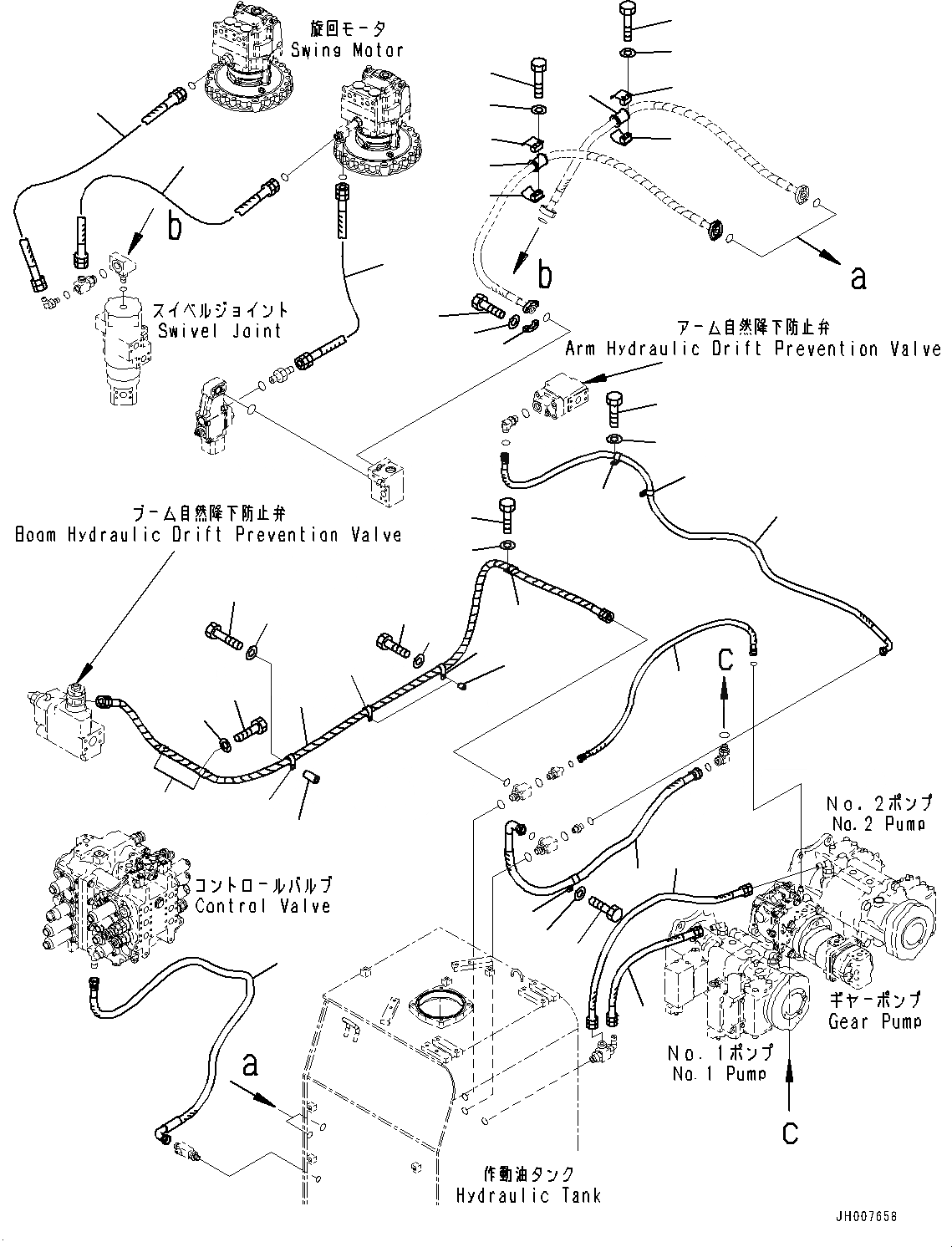 旋回モータ
Swing Motor

b

スイベルジョイント
Swivel Joint

b

a

アーム自然降下防止弁
Arm Hydraulic Drift Prevention Valve

ブーム自然降下防止弁
Boom Hydraulic Drift Prevention Valve

c

No. 2ポンプ
No. 2 Pump

コントロールバルブ
Control Valve

ギヤーポンプ
Gear Pump

No. 1ポンプ
No. 1 Pump

a

c

作動油タンク
Hydraulic Tank

JH007658