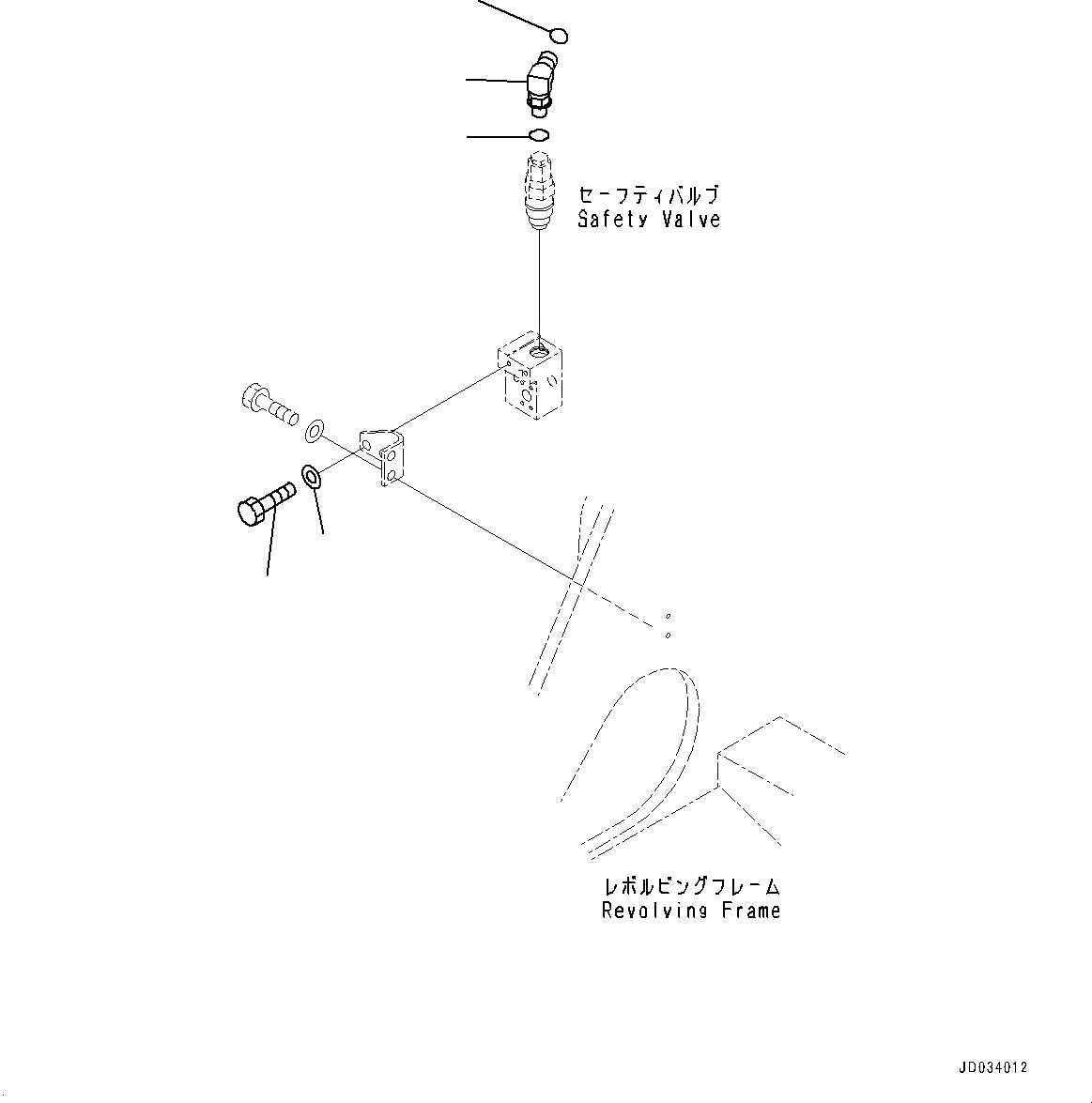 セーフティバルブ
Safety Valve

レボルビングフレーム
Revolving Frame

JD034012