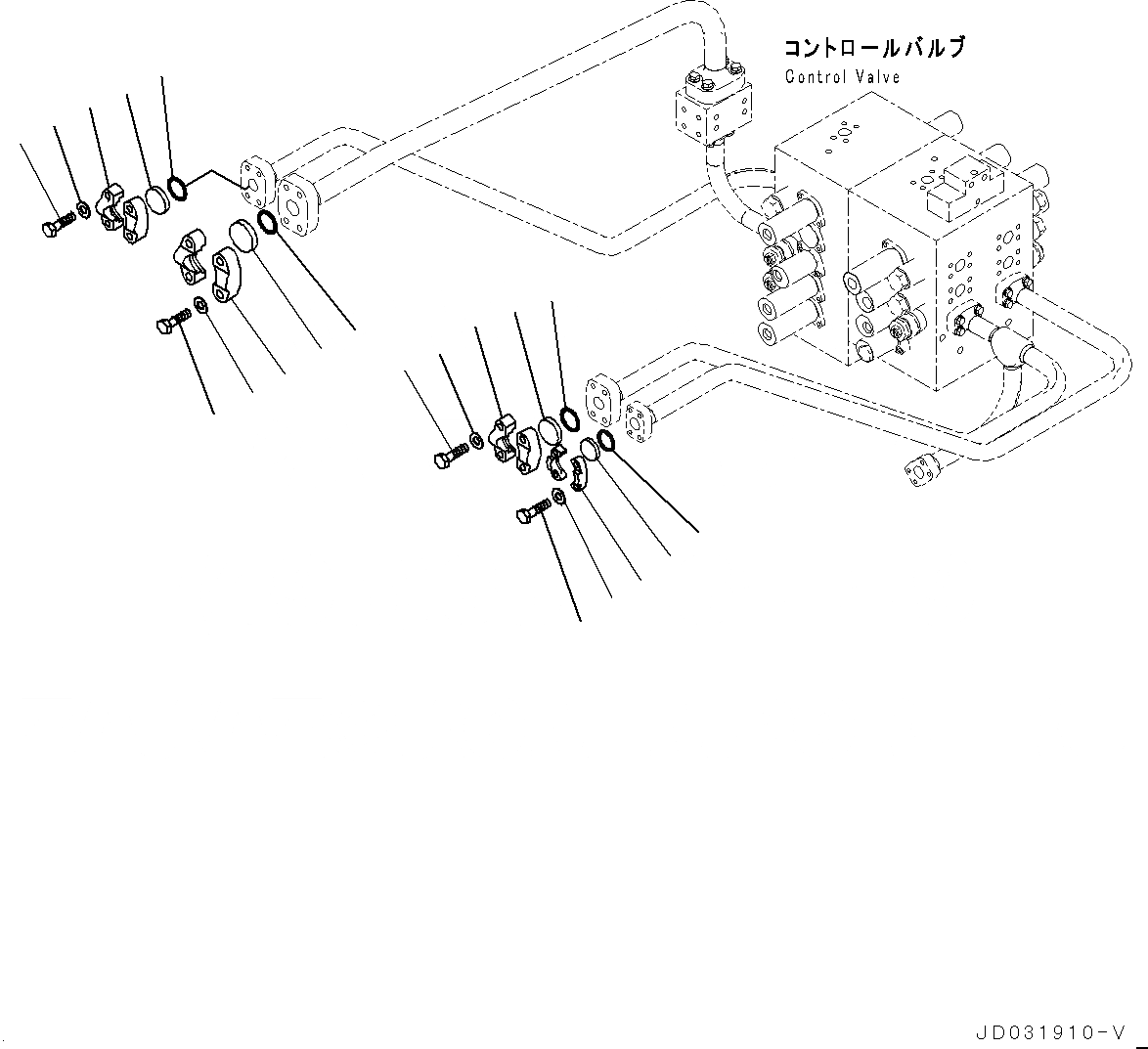 コントロールバルブ
Control Valve

JD031910-V