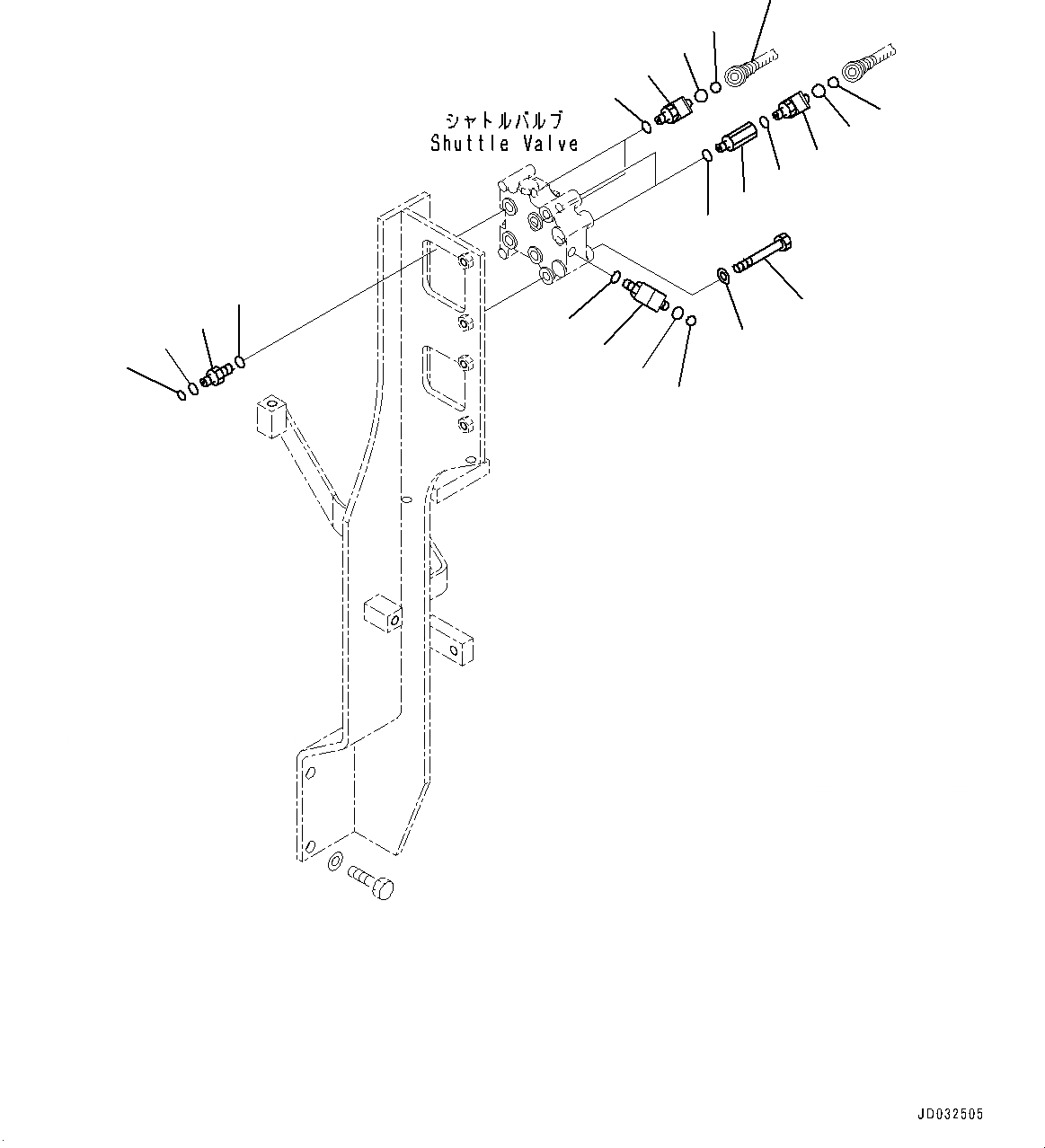 シャトルバルブ
Shuttle Valve

JD032505