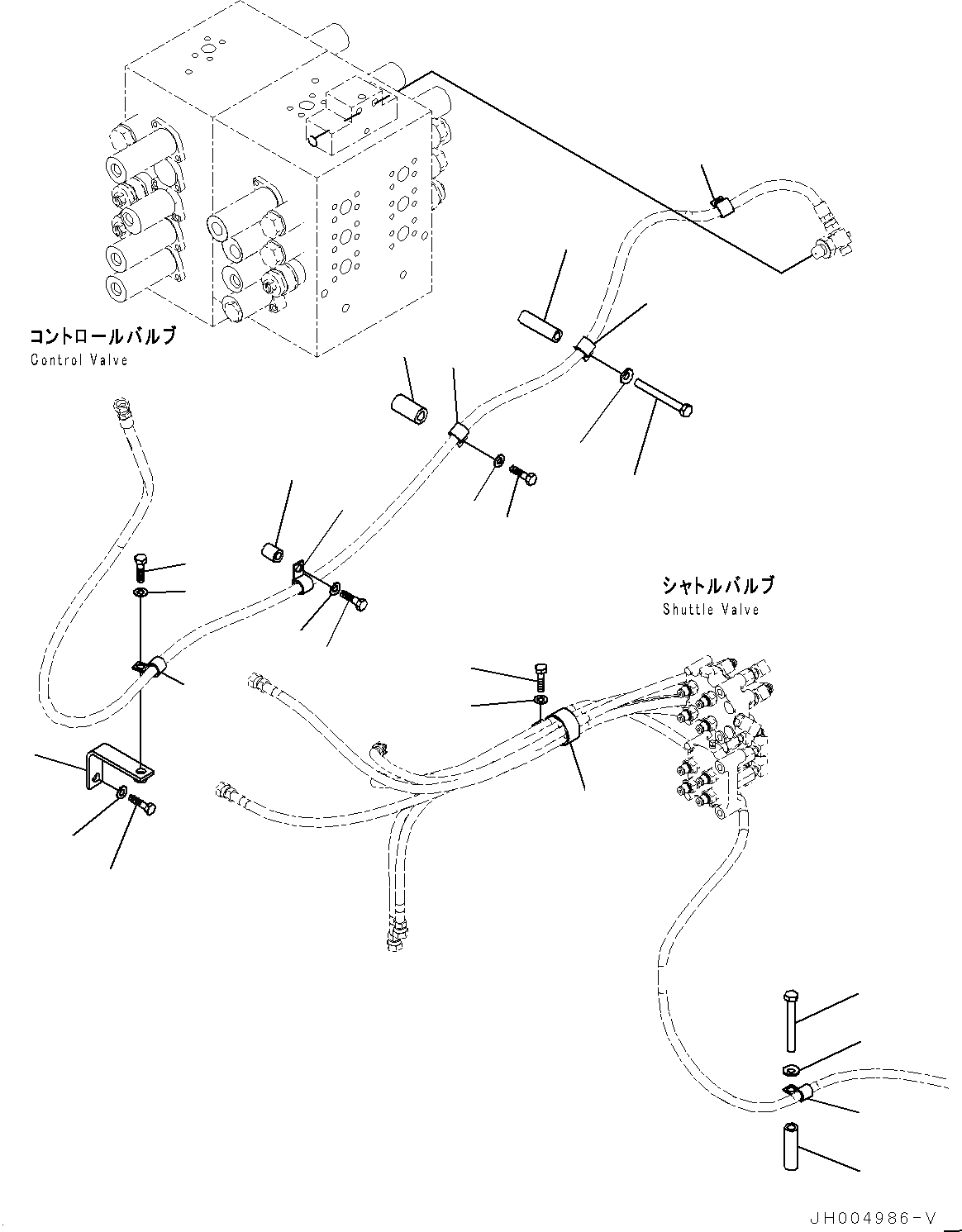 コントロールバルブ
Control Valve

シャトルバルブ
Shuttle Valve

JH004986-V