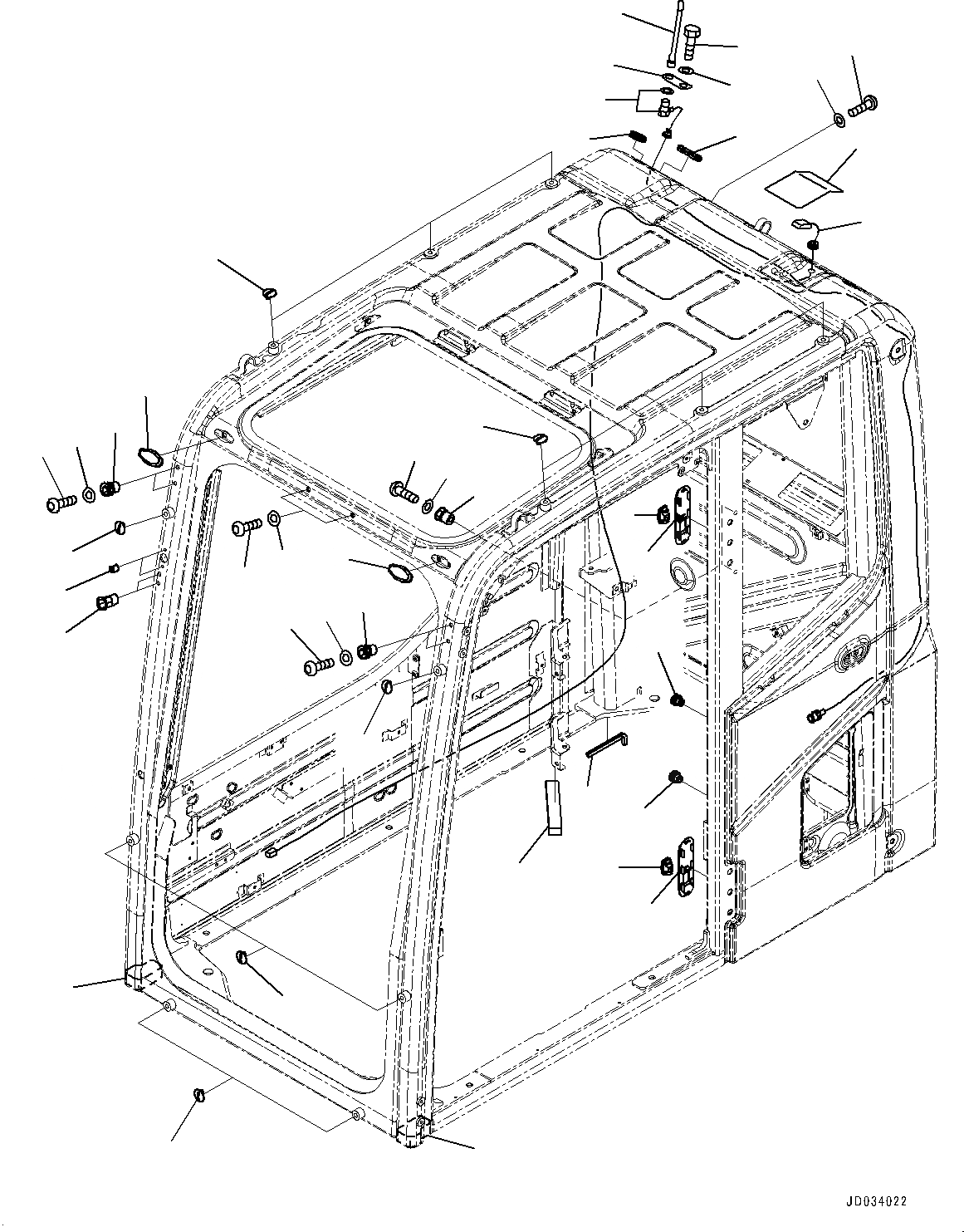 JD034022