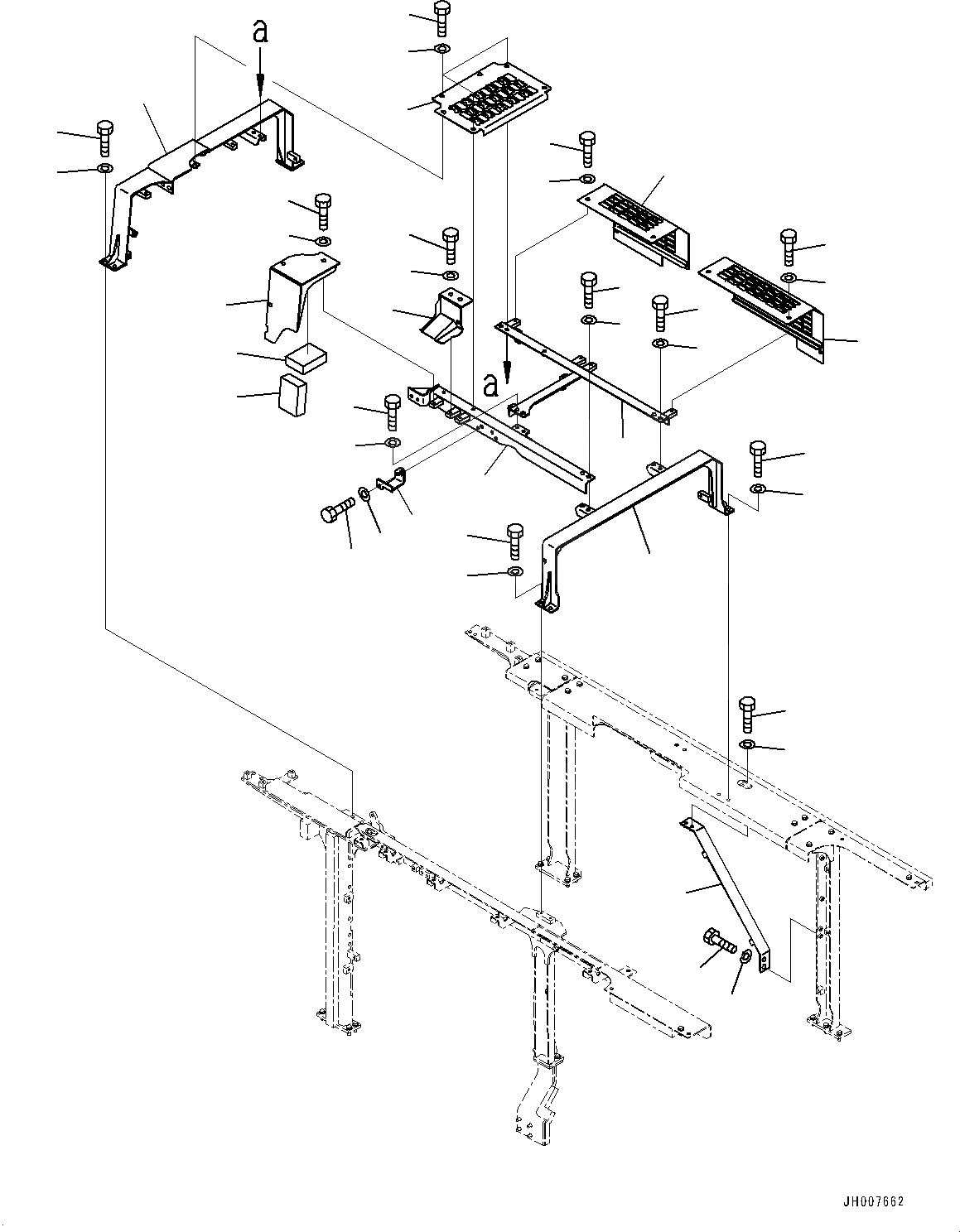 a

a

JH007662