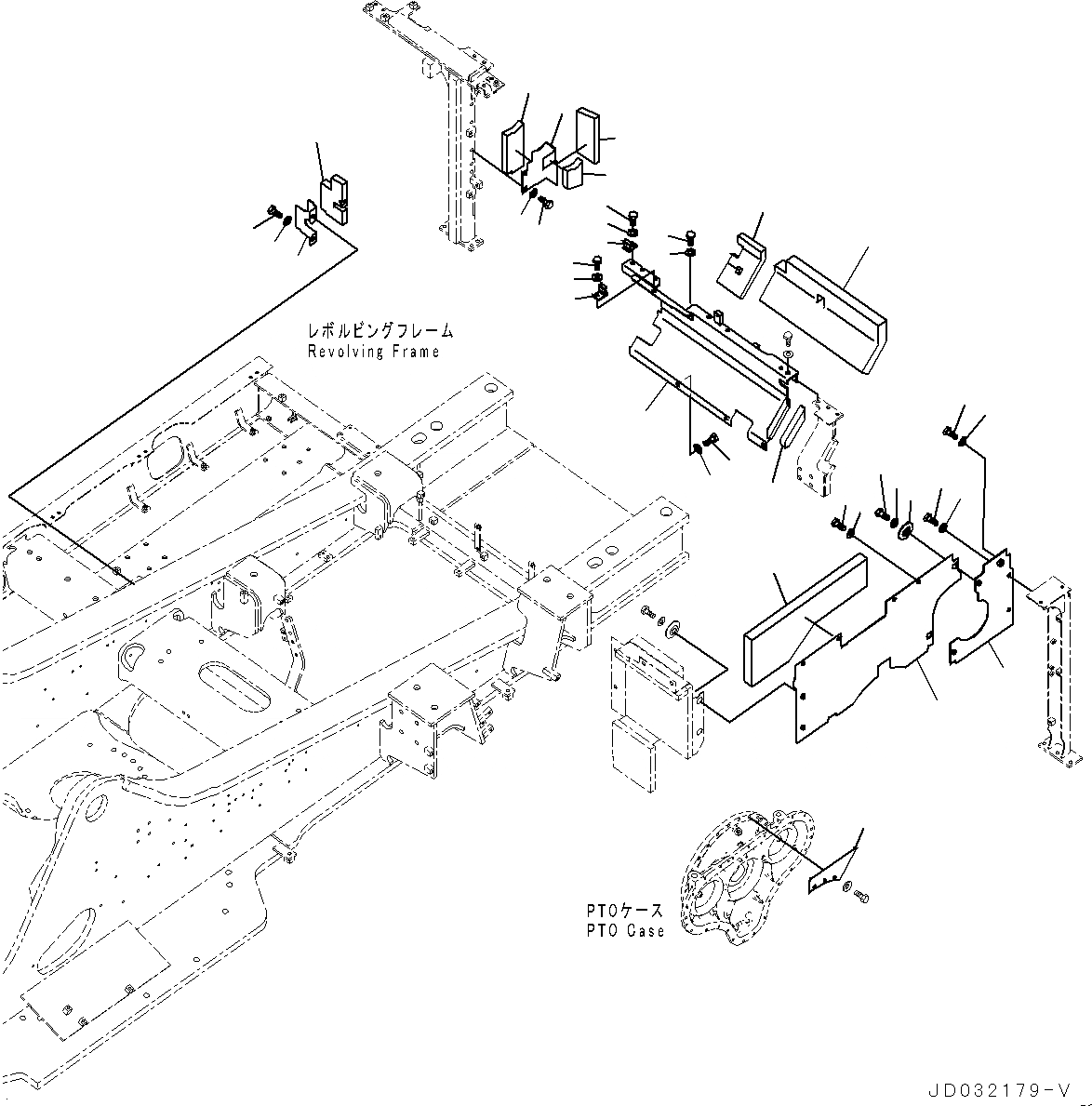 レボルビングフレーム
Revolving Frame

PTOケース
PTO Case

JD032179-V