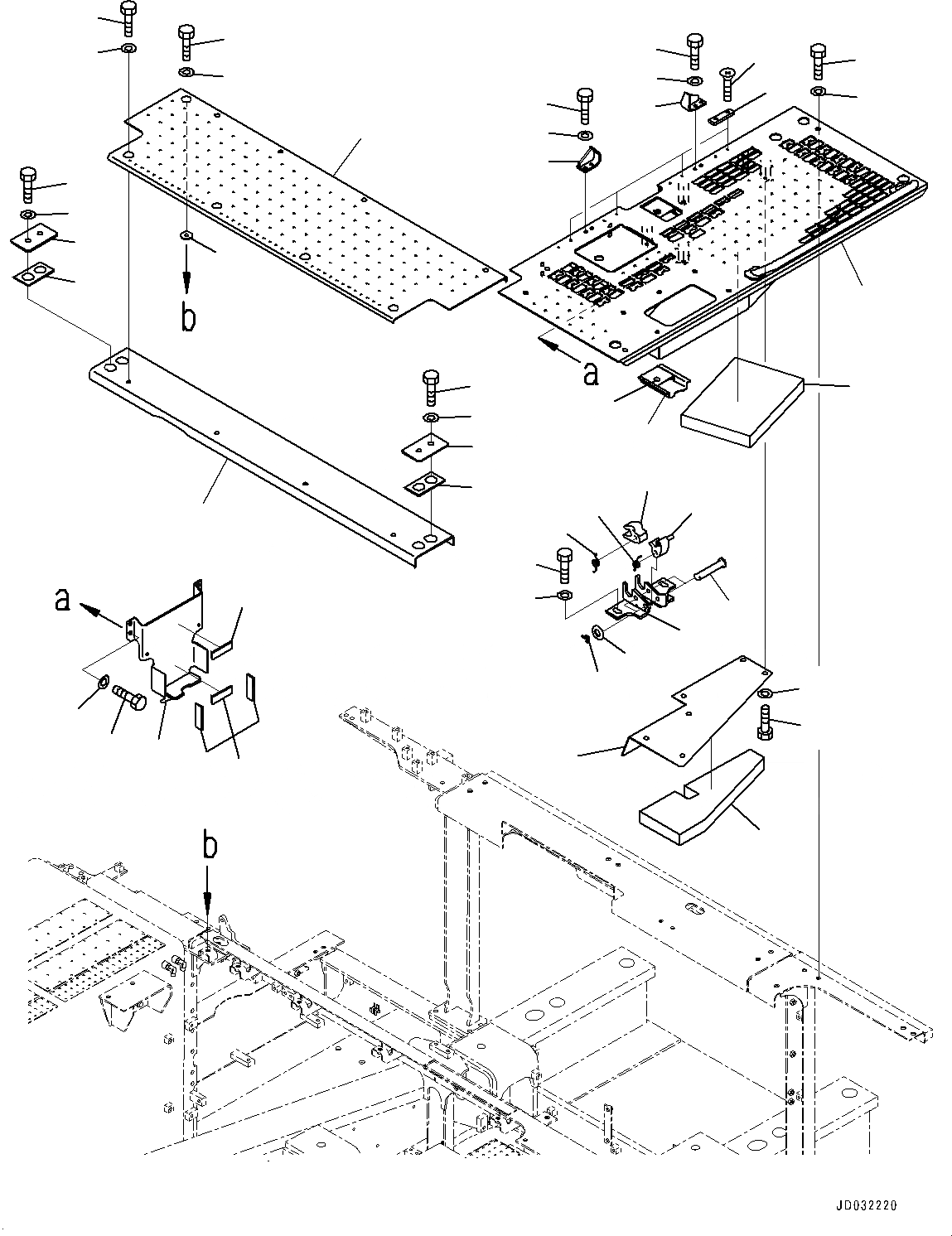 b

a

a

b

JD032220