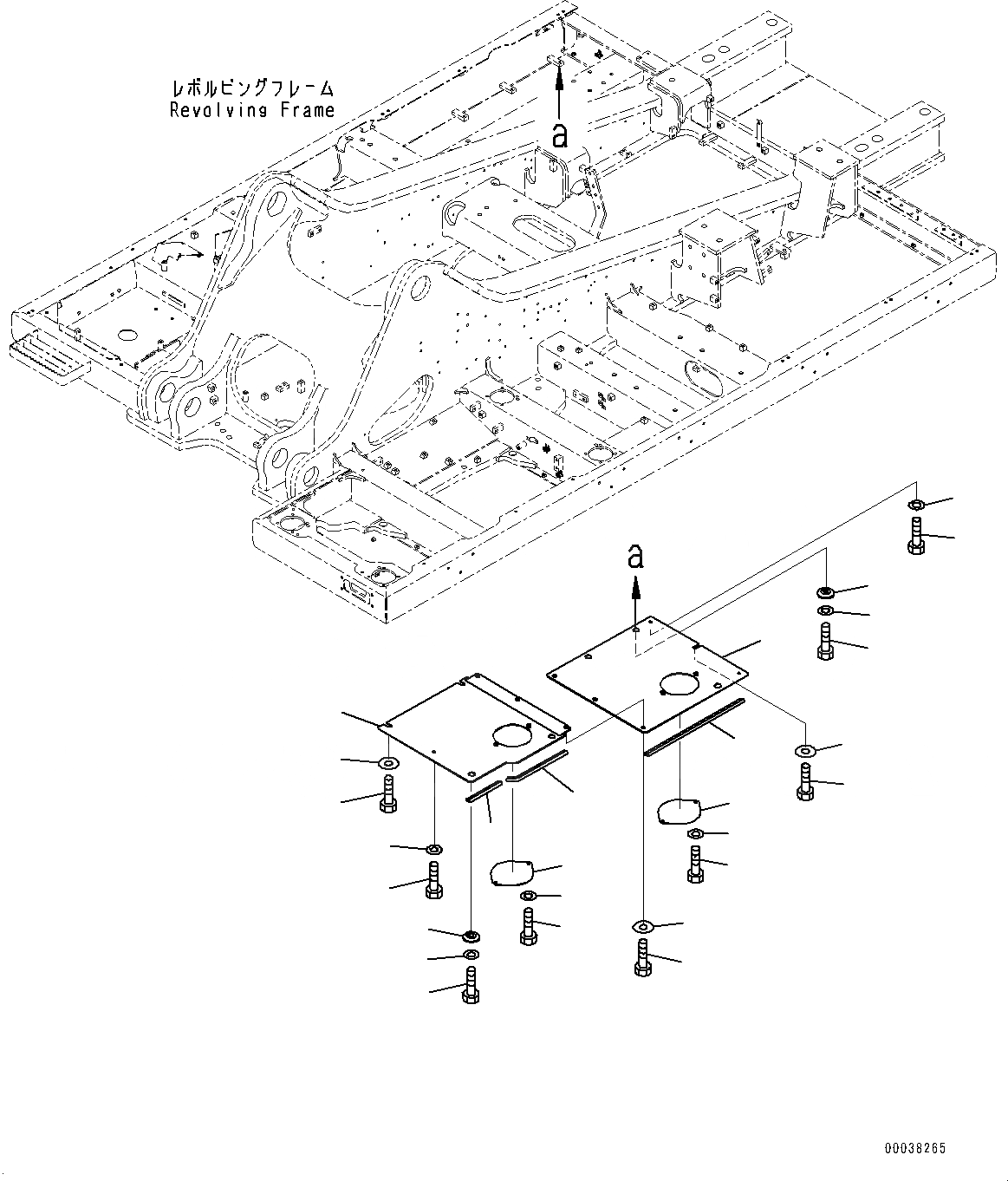 レボルビングフレーム
Revolving Frame

a

a

00038265