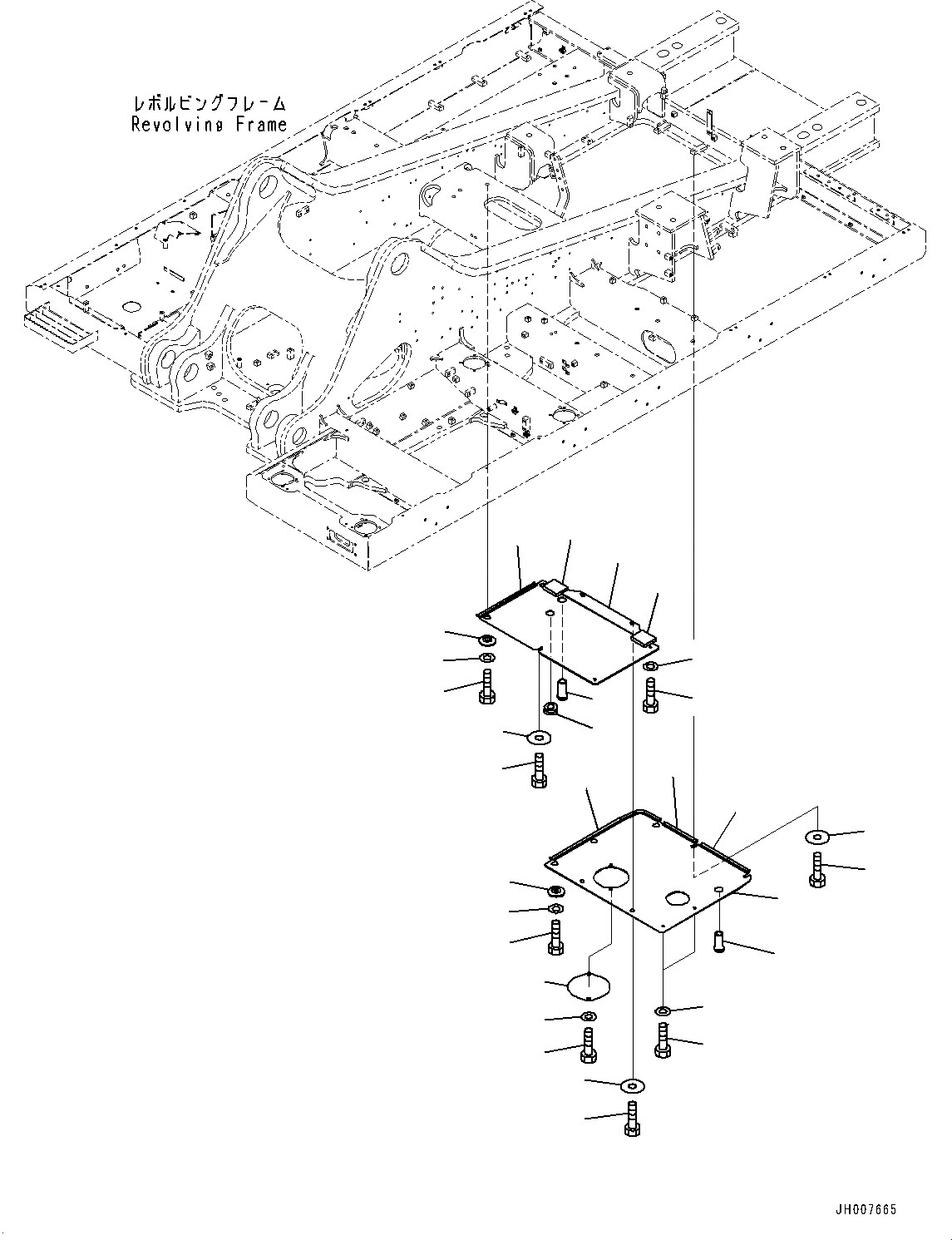 レボルビングフレーム
Revolving Frame

JH007665