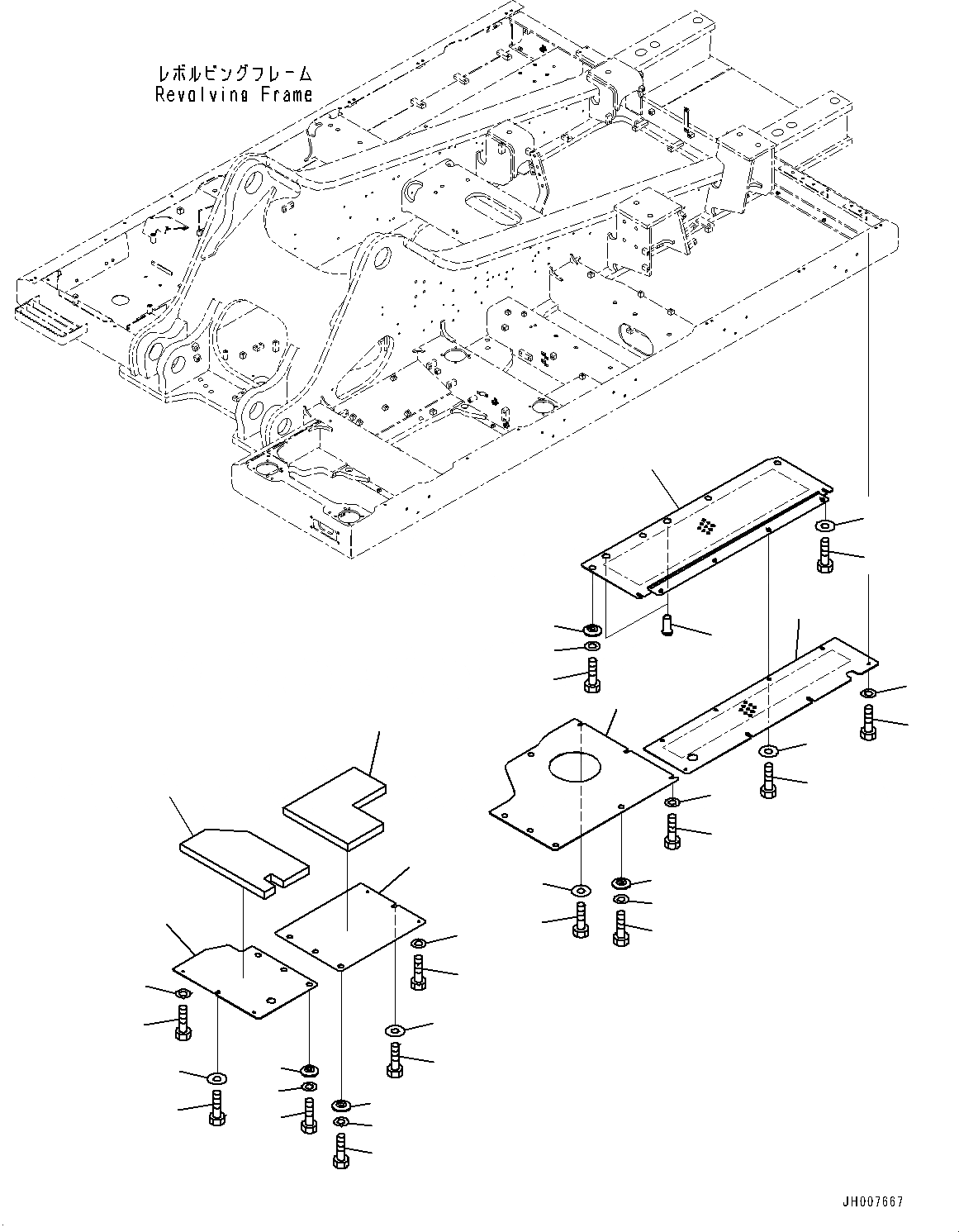 レボルビングフレーム
Revolving Frame

JH007667