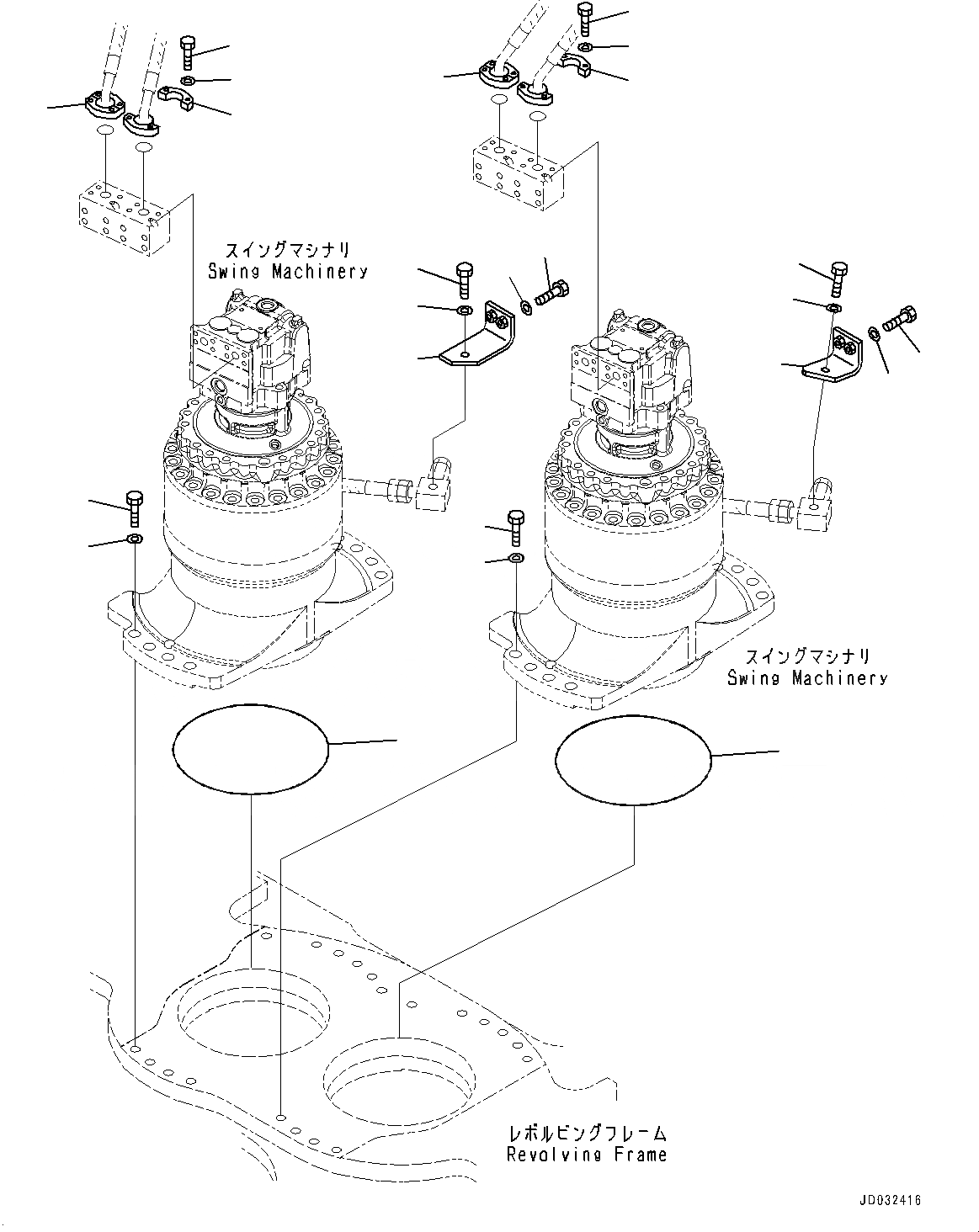 スイングマシナリ
Swing Machinery

スイングマシナリ
Swing Machinery

レボルビングフレーム
Revolving Frame

JD032416