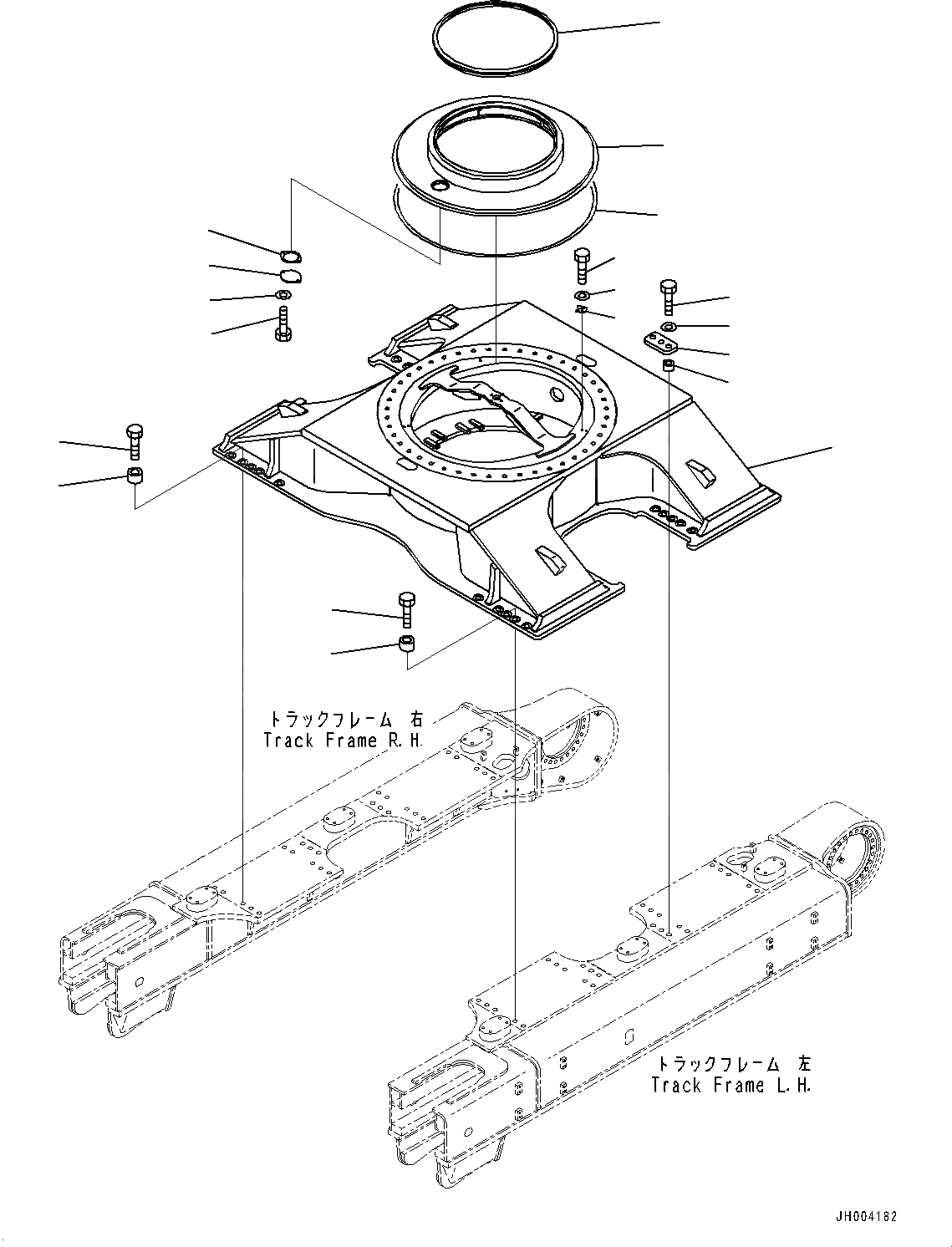 トラックフレーム 右
Track Frame R.H.

トラックフレーム 左
Track Frame L.H.

JH004182