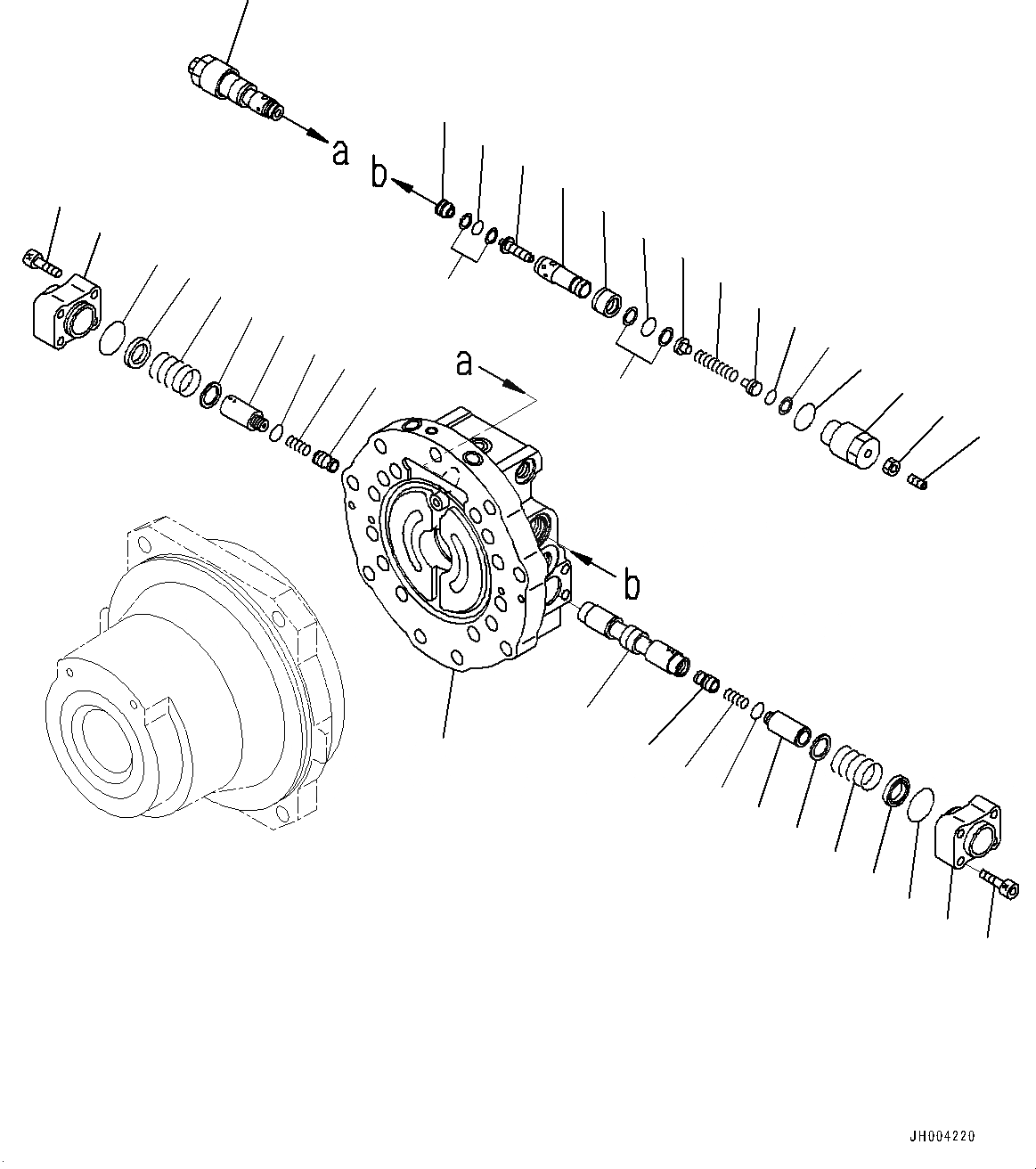 a
b
a
b
JH004220