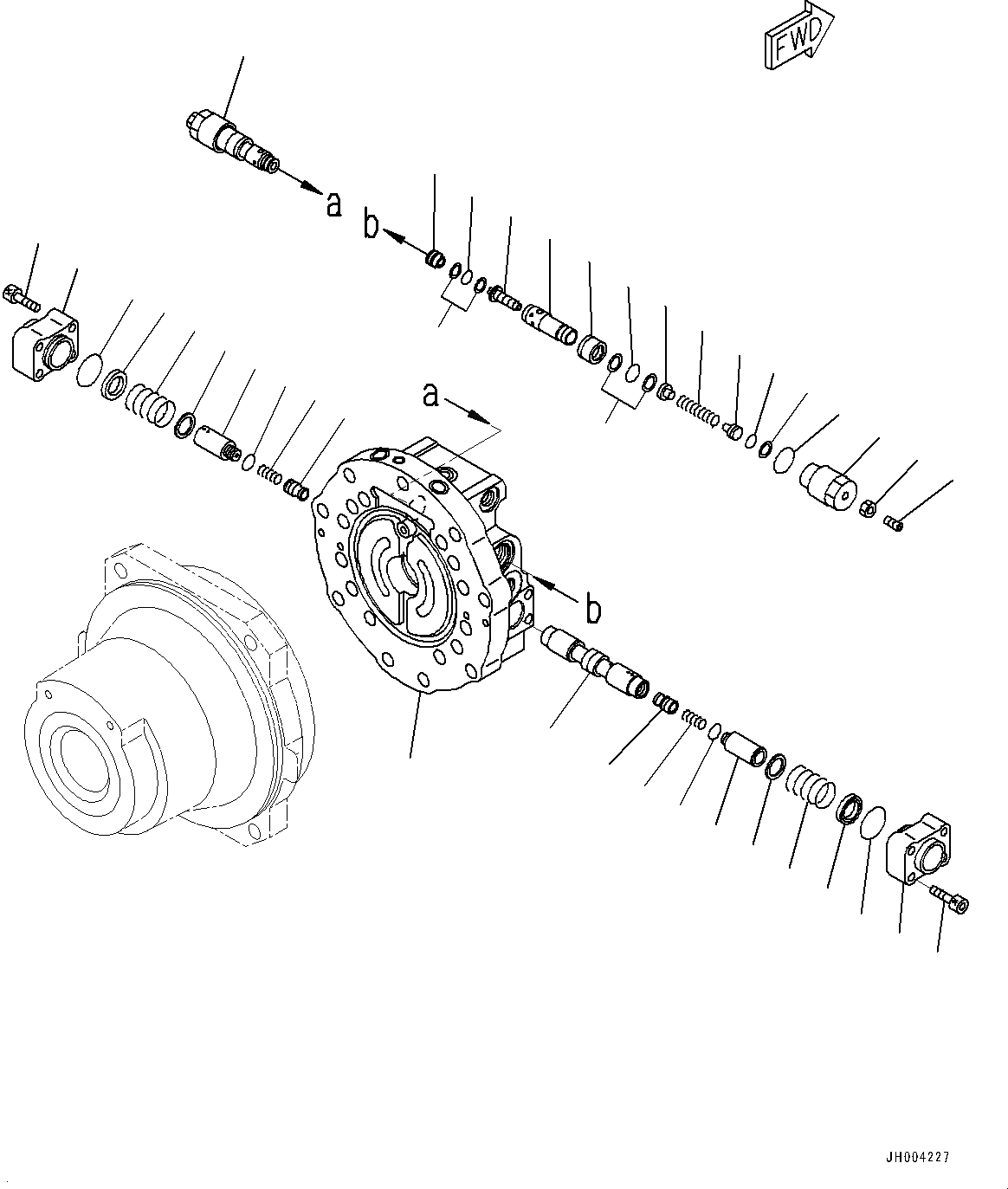 FWD

a

b

a

b

JH004227