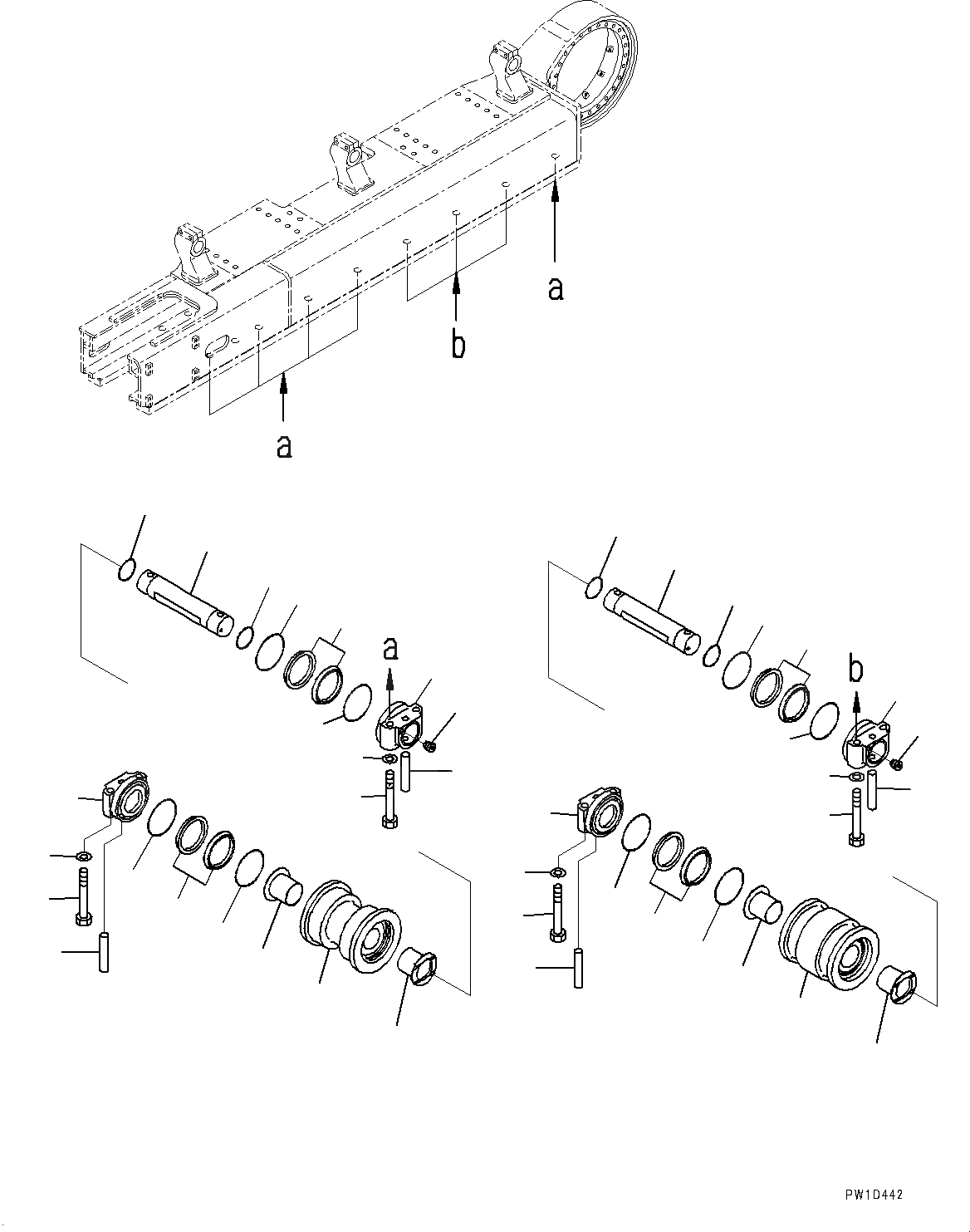 a

b

a

a

b

PW1D442