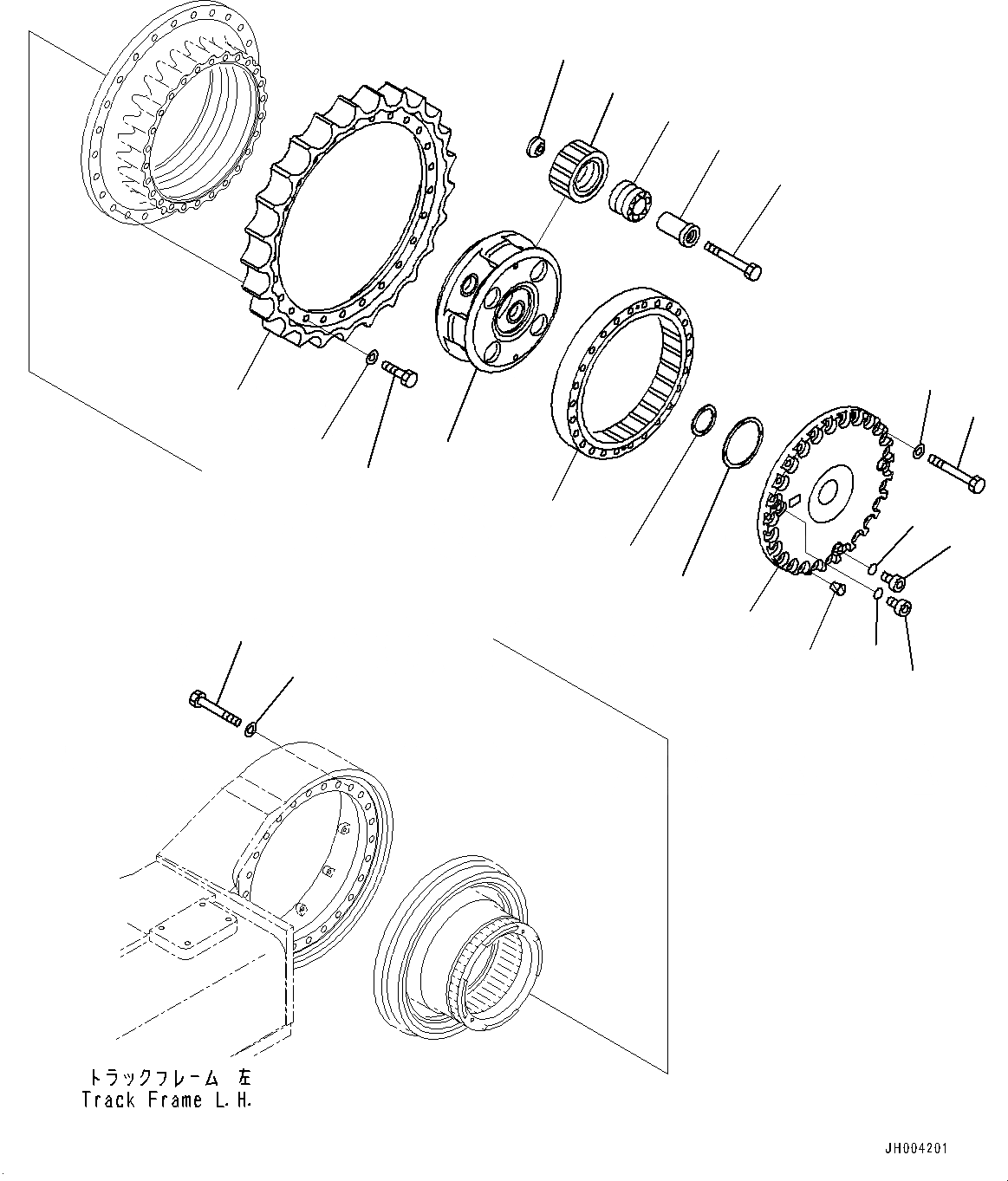 トラックフレーム 左
Track Frame L.H.

JH004201