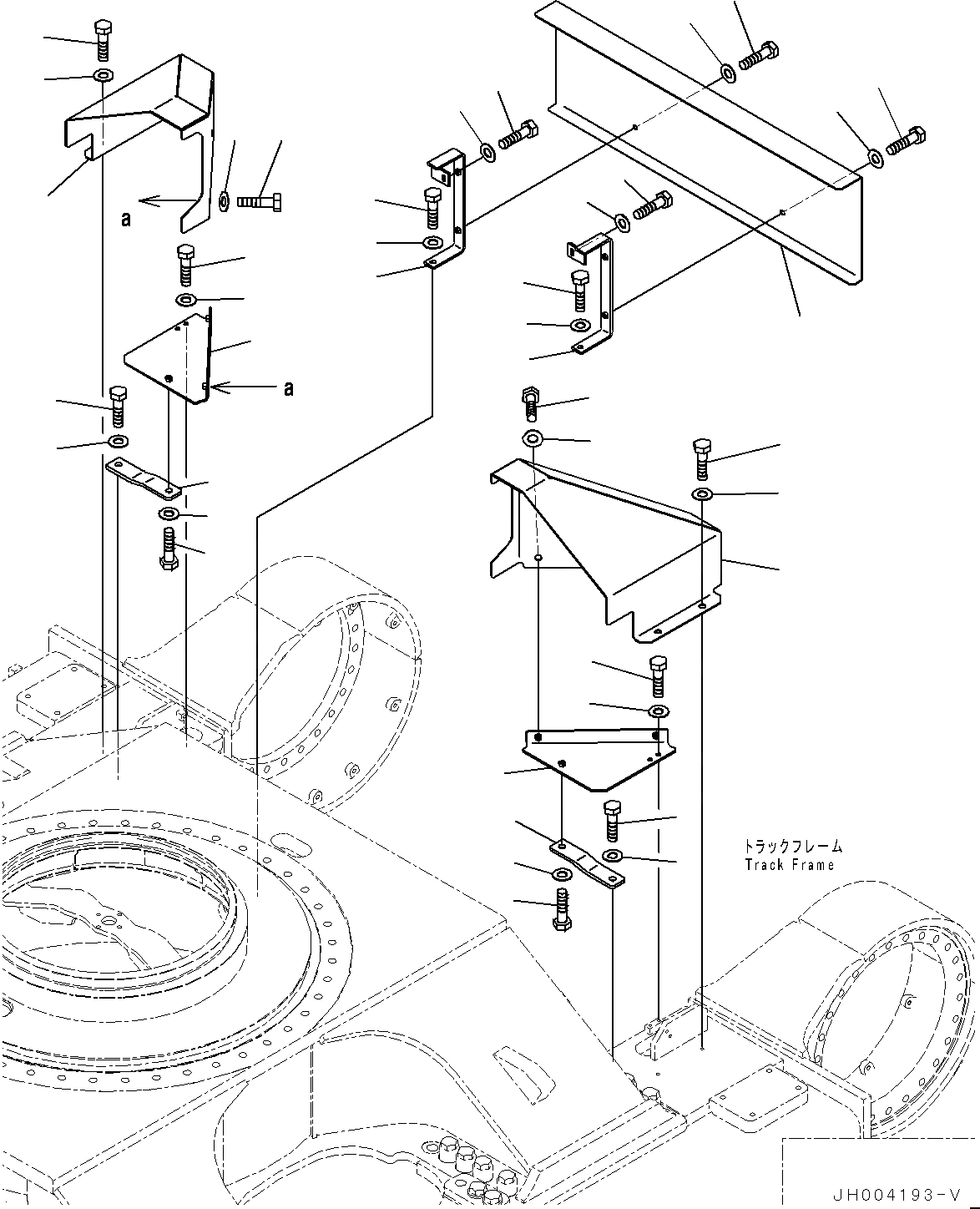 a

a

トラックフレーム
Track Frame

JH004193-V