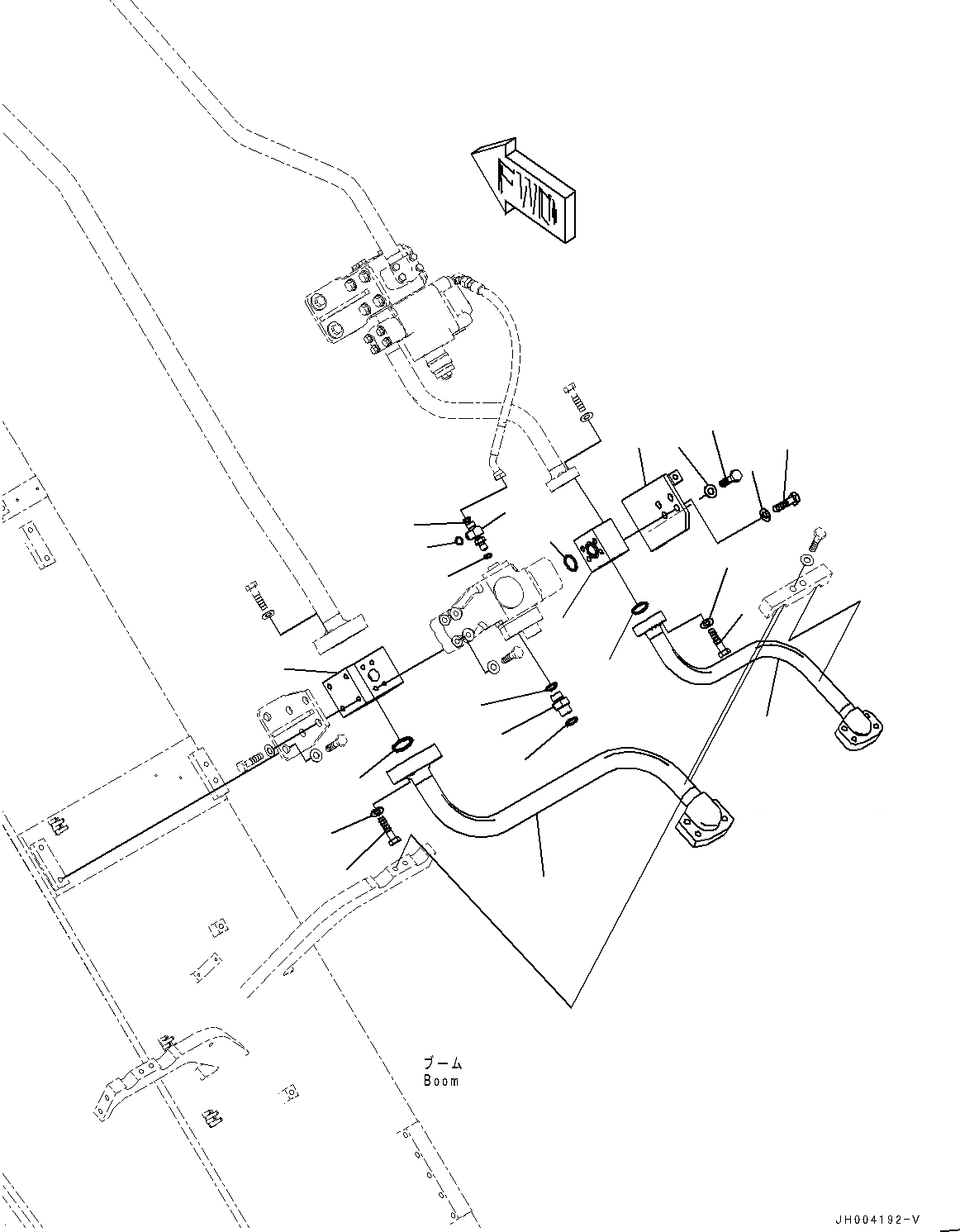 FWD

ブーム
Boom

JH004192-V