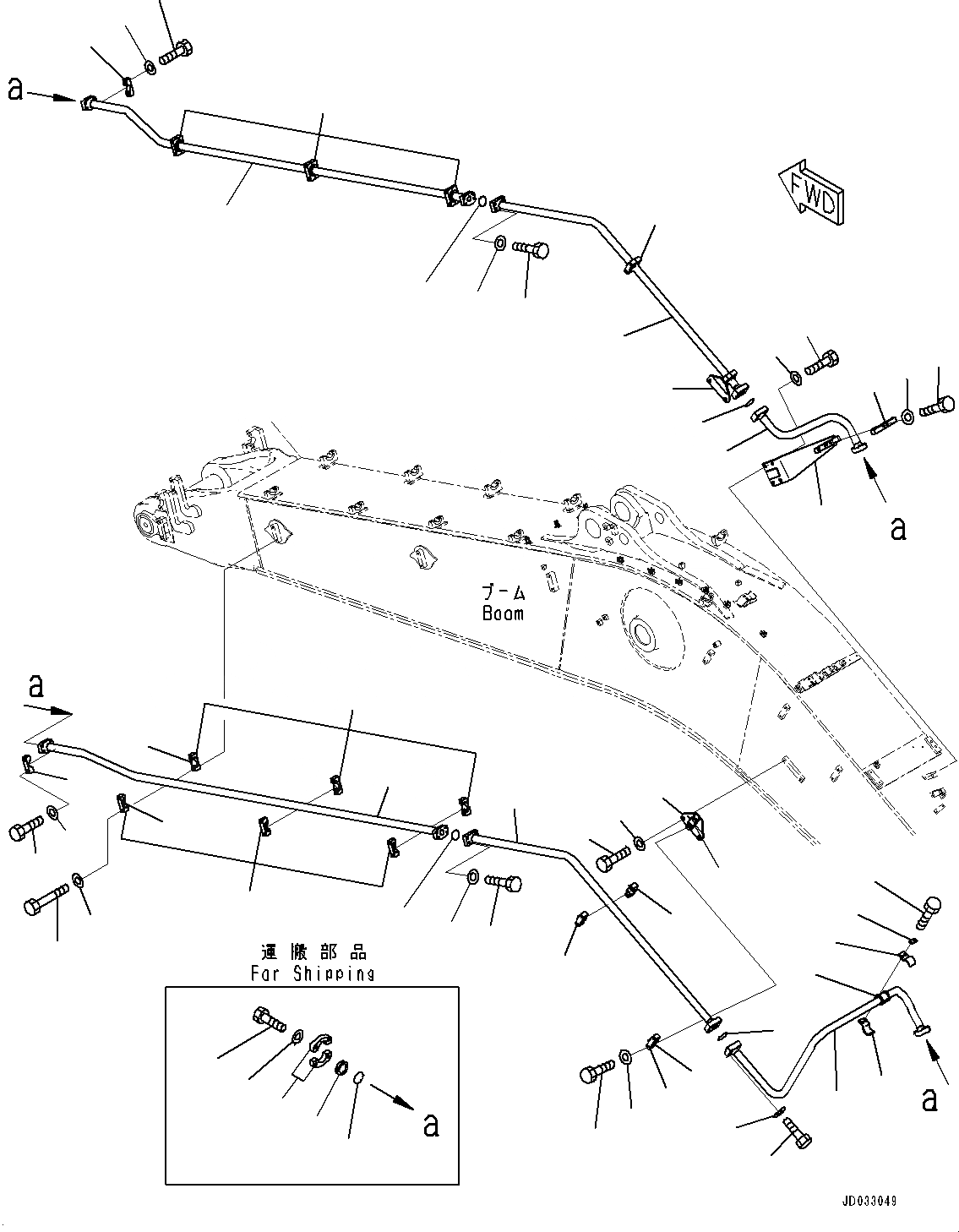 a

FWD

a

ブーム
Boom

a

運搬部品
For Shipping

a

a

JD033049