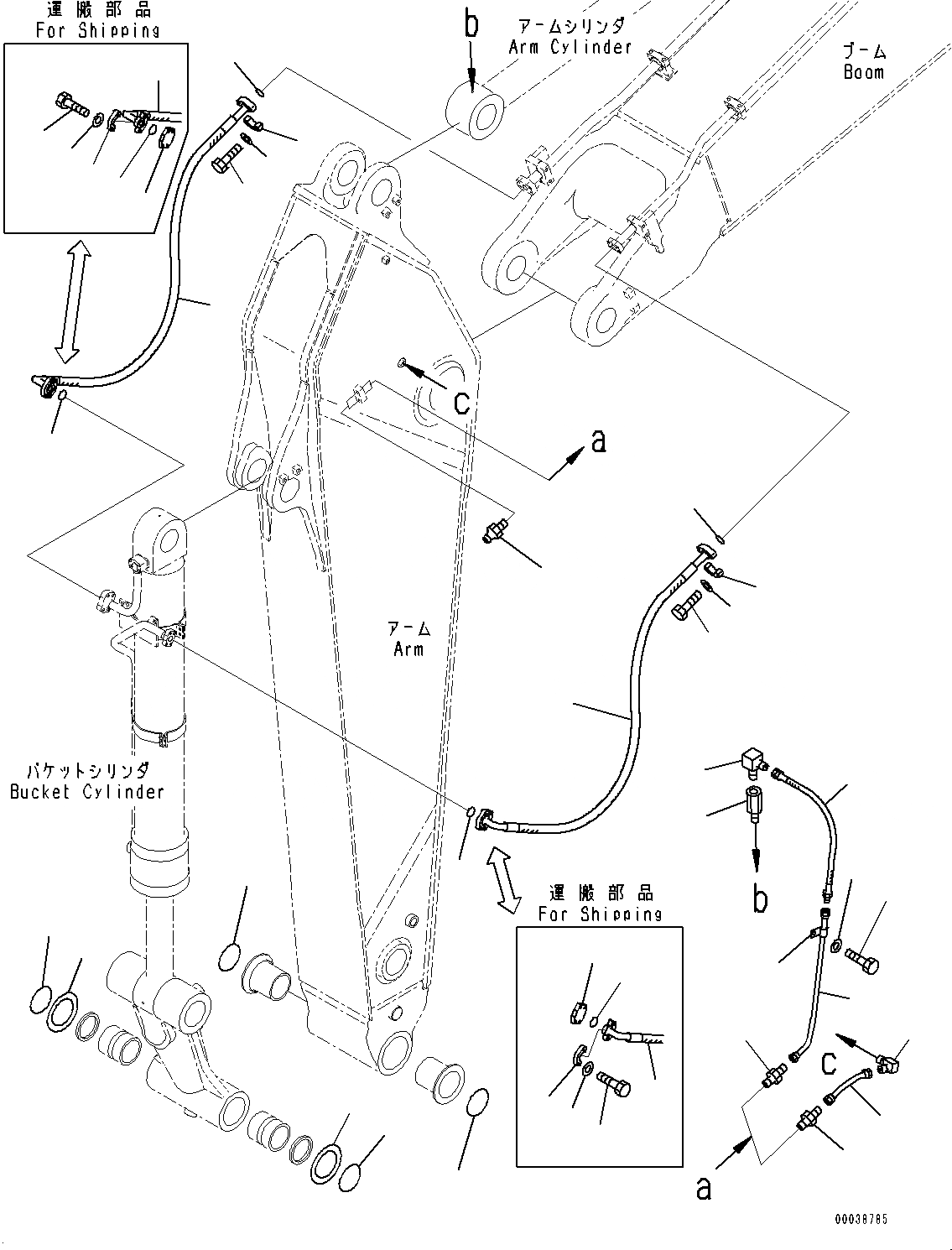 運搬部品
For Shipping

b

アームシリンダ
Arm Cylinder

ブーム
Boom

c

a

アーム
Arm

バケットシリンダ
Bucket Cylinder

運搬部品
For Shipping

b

c

a

00038785