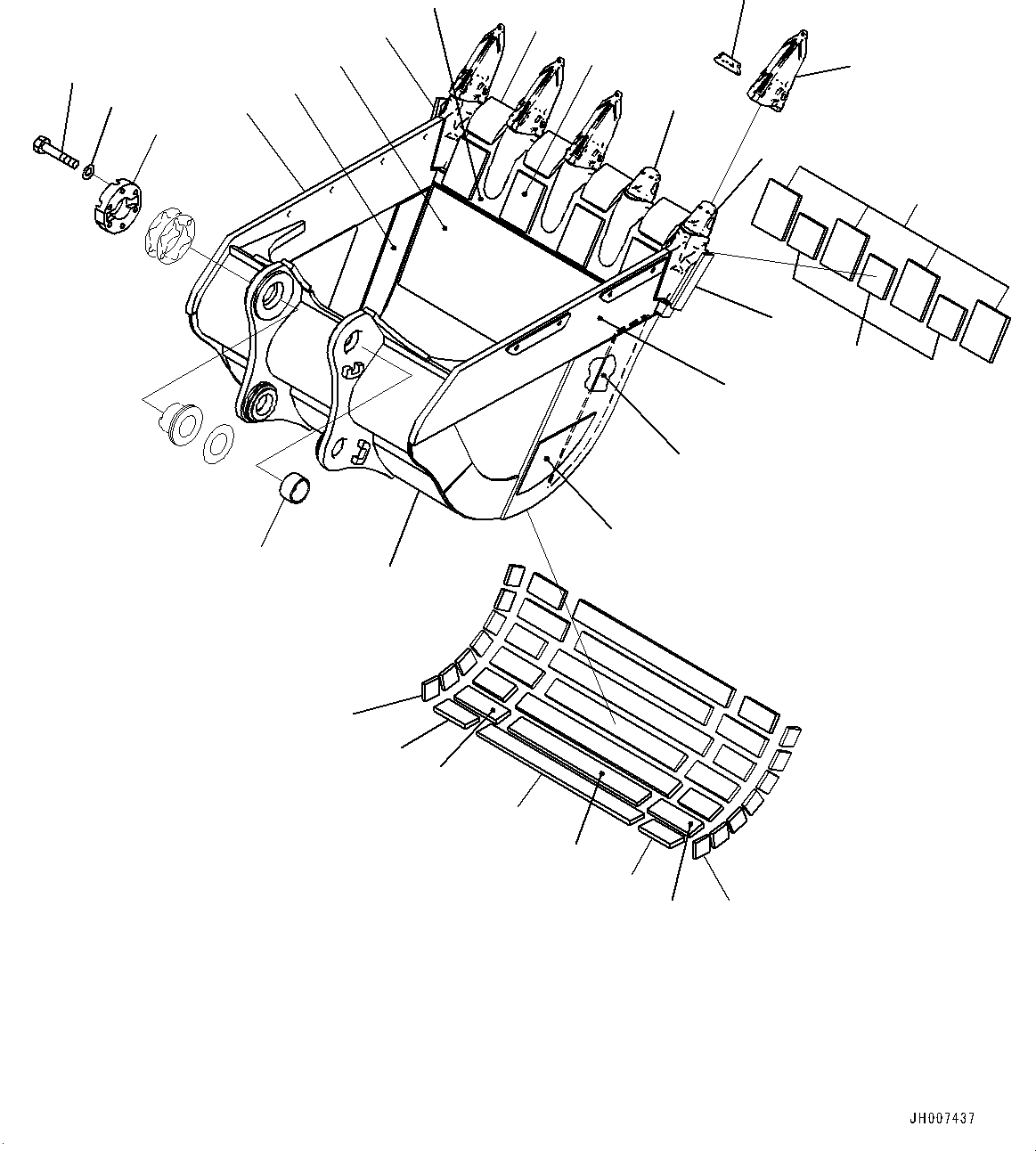 JH007437